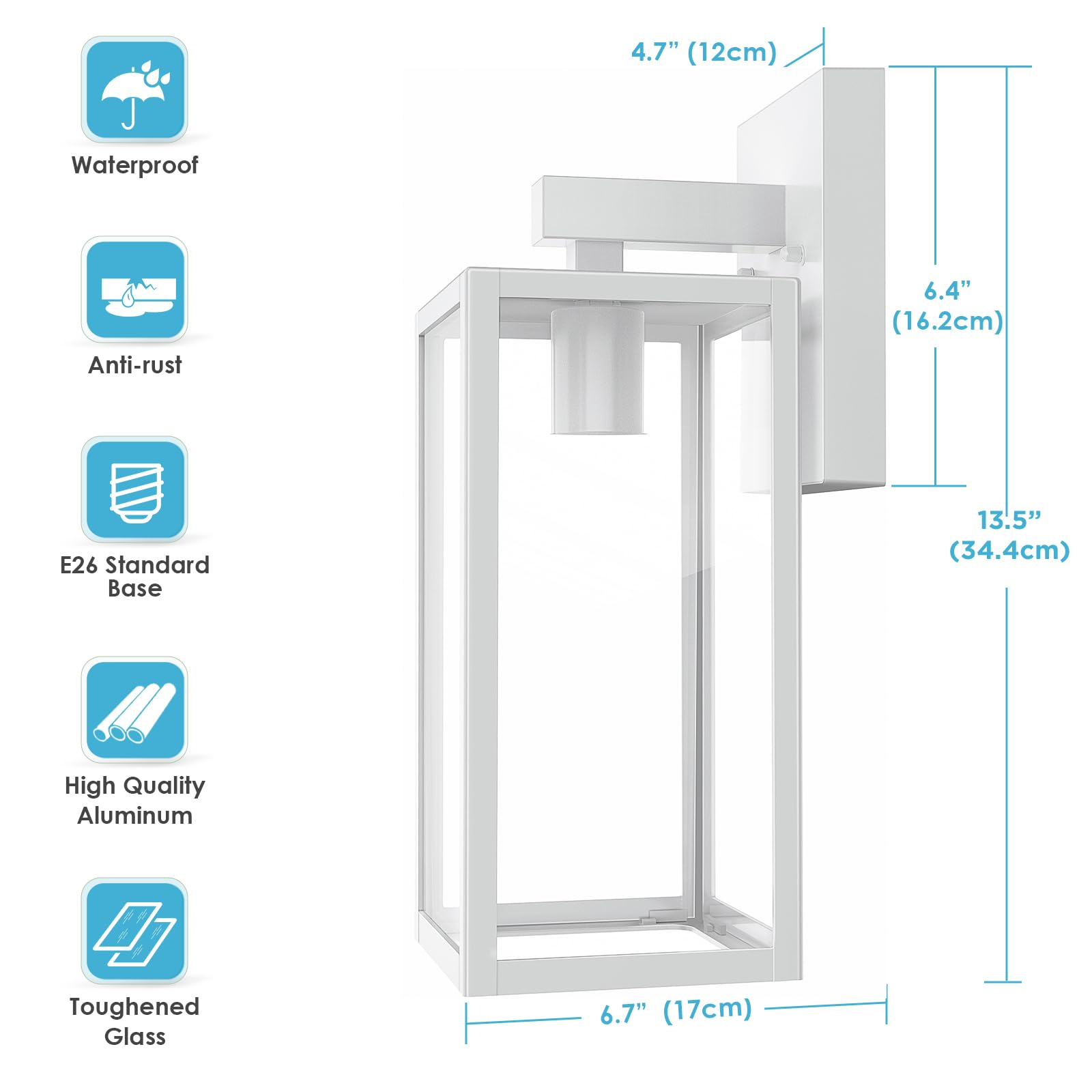 Waterproof

Anti-rust

E26 Standard Base

High Quality Aluminum

Toughened Glass

4.7” (12cm)

6.4” (16.2cm)

13.5” (34.4cm)

6.7” (17cm)