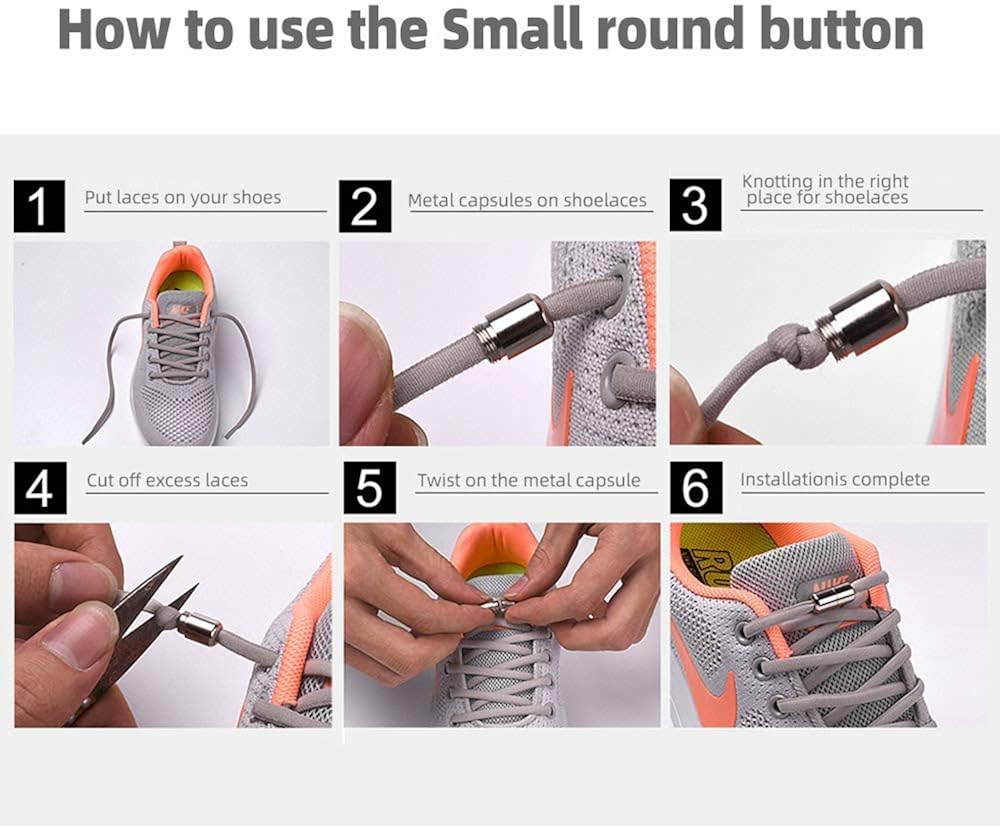 How to use the Small round button

1 Put laces on your shoes

2 Metal capsules on shoelaces

3 Knotting in the right place for shoelaces

4 Cut off excess laces

5 Twist on the metal capsule

6 Installationis complete