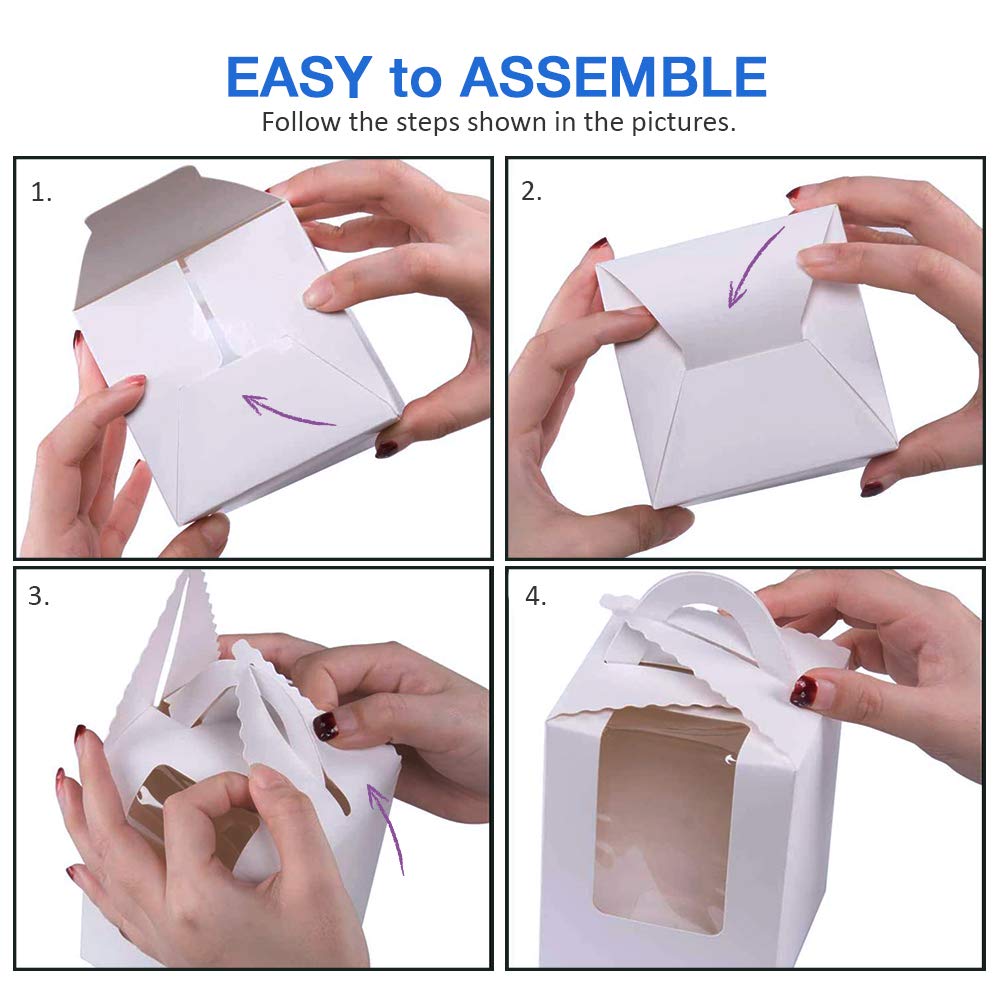 EASY to ASSEMBLE
Follow the steps shown in the pictures.

1.

2.

3.

4.