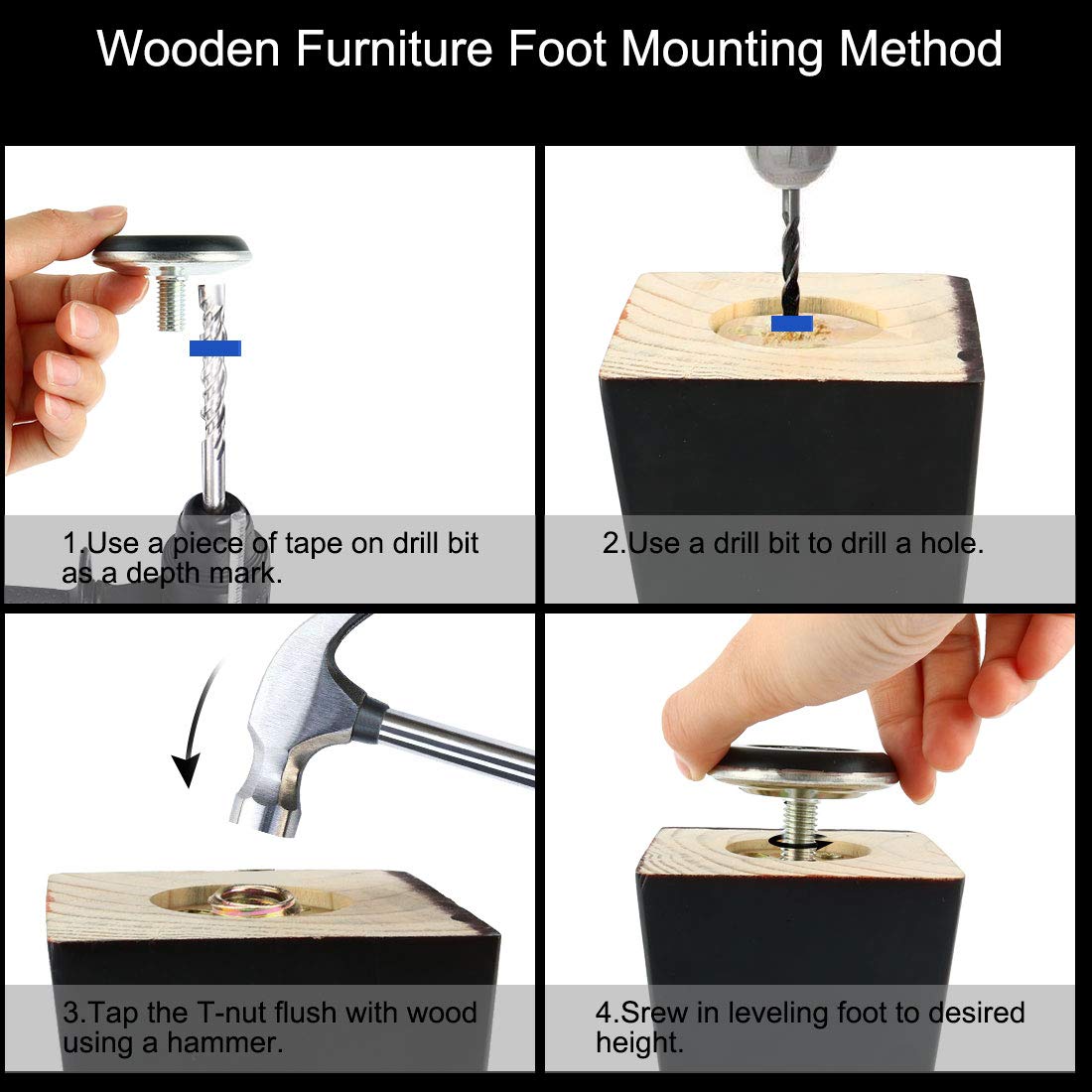 Wooden Furniture Foot Mounting Method

1.Use a piece of tape on drill bit as a depth mark.

2.Use a drill bit to drill a hole.

3.Tap the T-nut flush with wood using a hammer.

4.Srew in leveling foot to desired height.