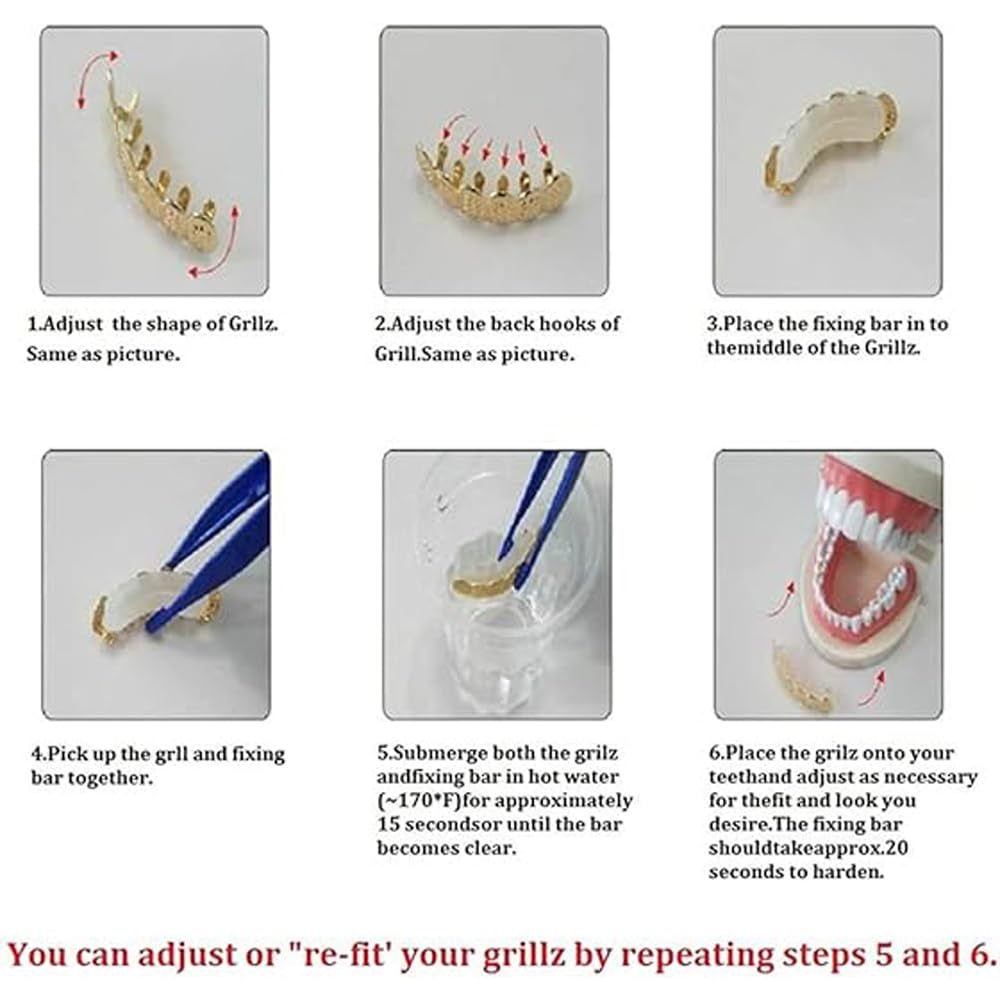 1.Adjust the shape of Grllz. Same as picture.

2.Adjust the back hooks of Grill.Same as picture.

3.Place the fixing bar in to themiddle of the Grillz.

4.Pick up the grll and fixing bar together.

5.Submerge both the grilz andfixing bar in hot water (~170*F)for approximately 15 secondsor until the bar becomes clear.

6.Place the grilz onto your teethand adjust as necessary for thefit and look you desire.The fixing bar shouldtakeapprox.20 seconds to harden.

You can adjust or "re-fit' your grillz by repeating steps 5 and 6.