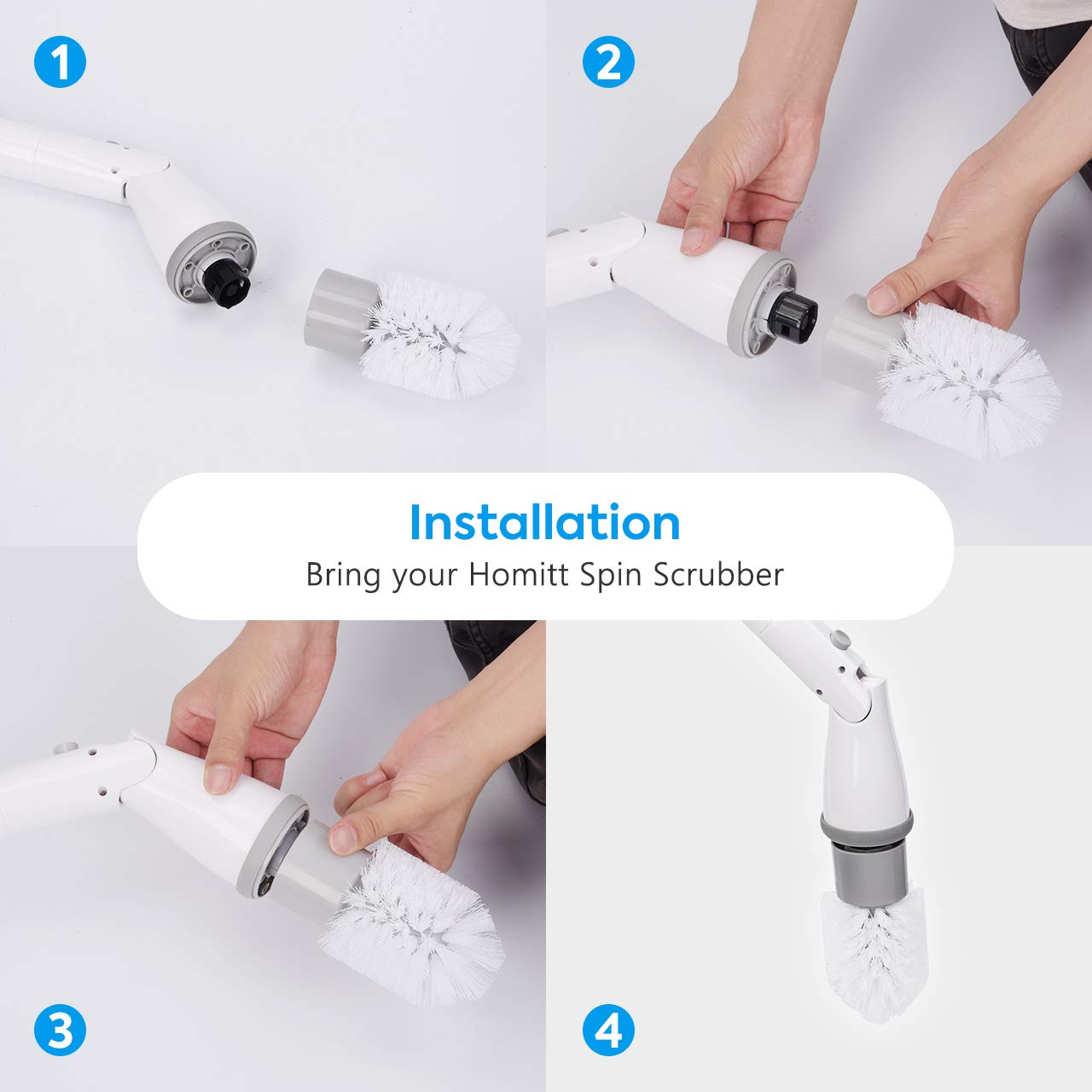 1

2

Installation
Bring your Homitt Spin Scrubber

3

4