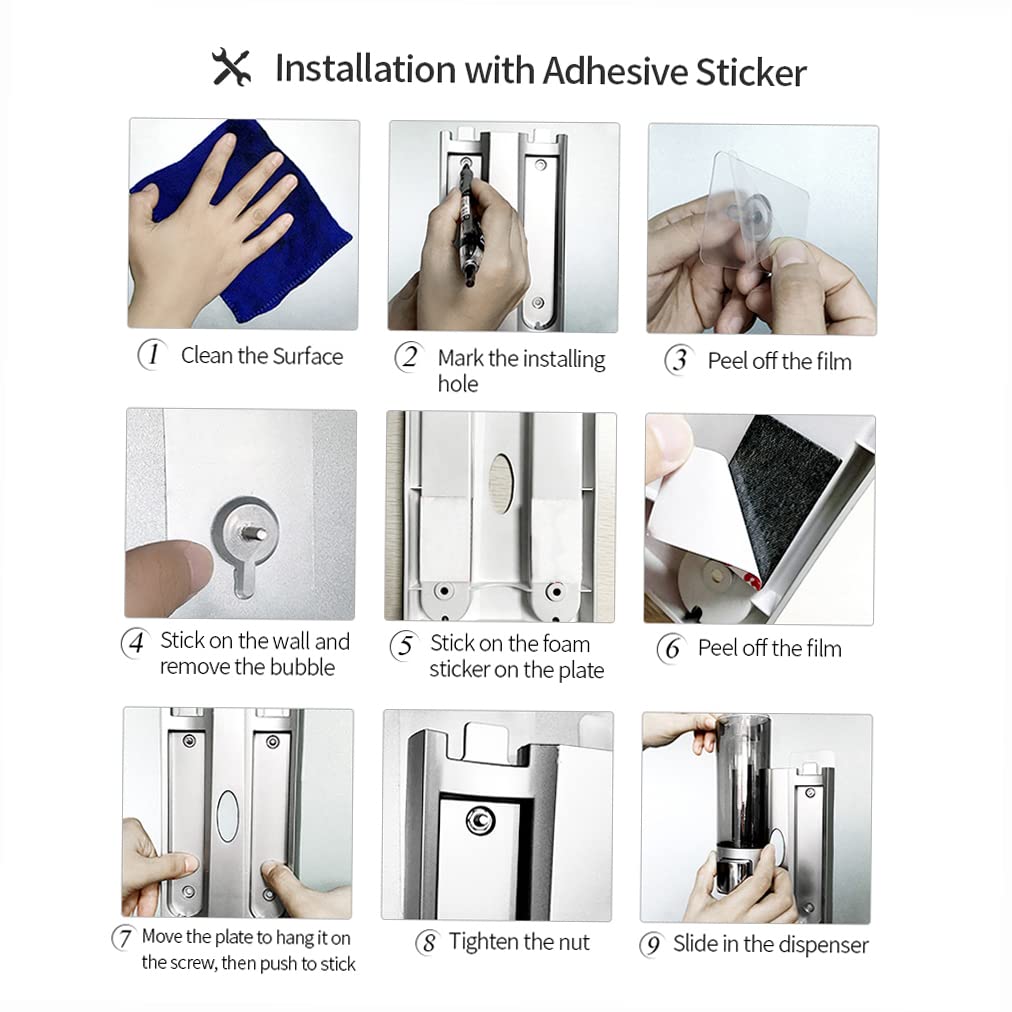 Installation with Adhesive Sticker

1 Clean the Surface

2 Mark the installing hole

3 Peel off the film

4 Stick on the wall and remove the bubble

5 Stick on the foam sticker on the plate

6 Peel off the film

7 Move the plate to hang it on the screw, then push to stick

8 Tighten the nut

9 Slide in the dispenser