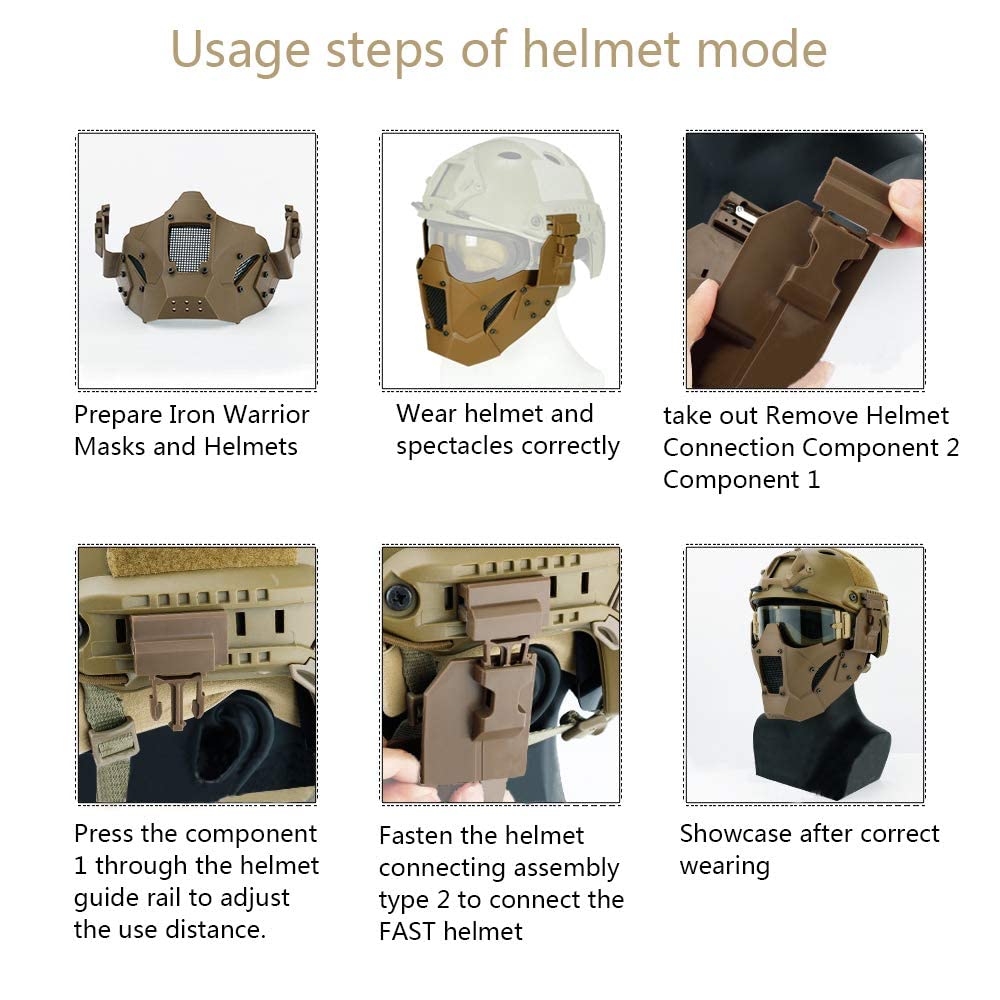 Usage steps of helmet mode

Prepare Iron Warrior Masks and Helmets

Wear helmet and spectacles correctly

take out Remove Helmet Connection Component 2 Component 1

Press the component 1 through the helmet guide rail to adjust the use distance.

Fasten the helmet connecting assembly type 2 to connect the FAST helmet

Showcase after correct wearing