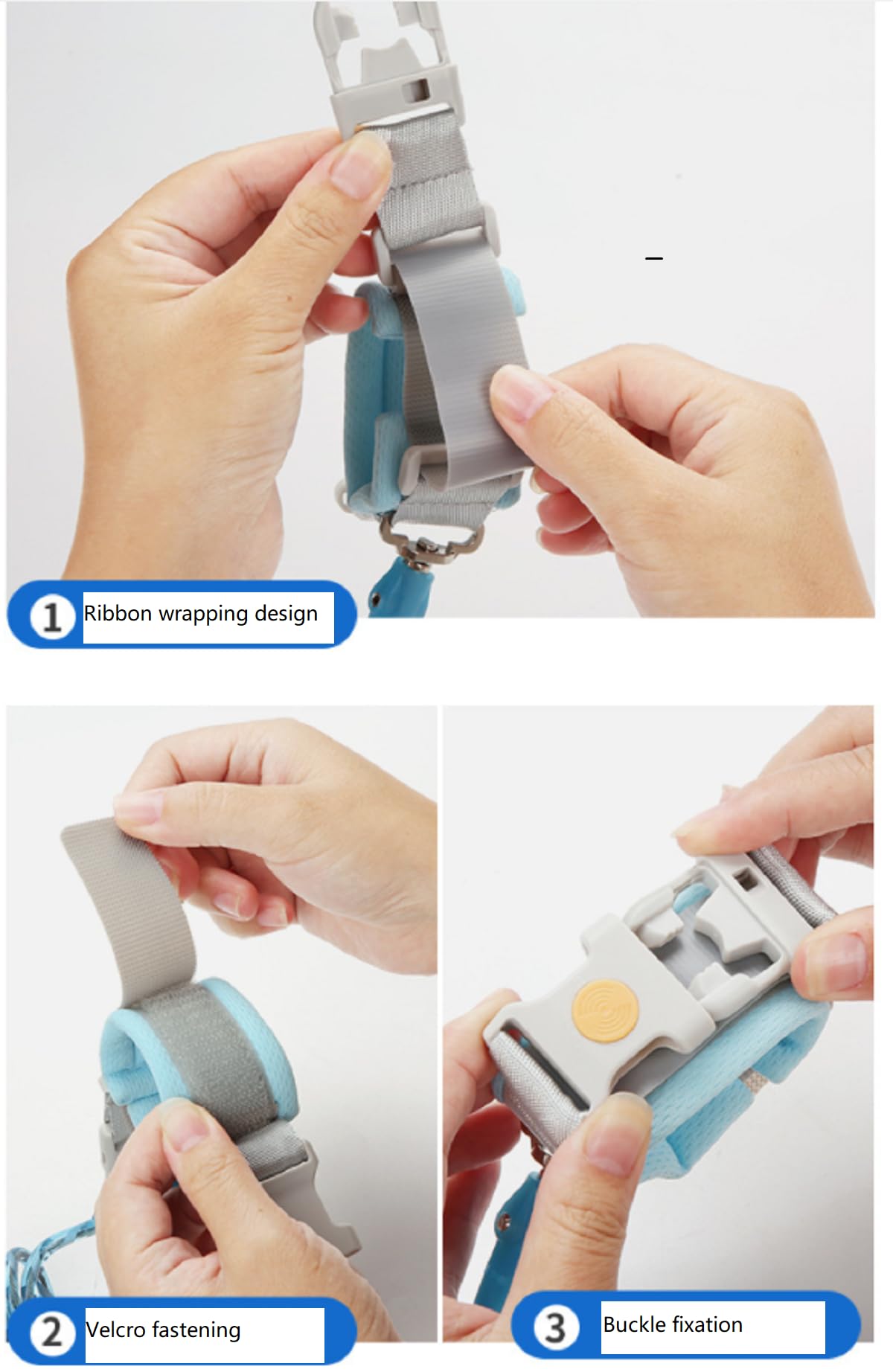 1 Ribbon wrapping design

2 Velcro fastening

3 Buckle fixation