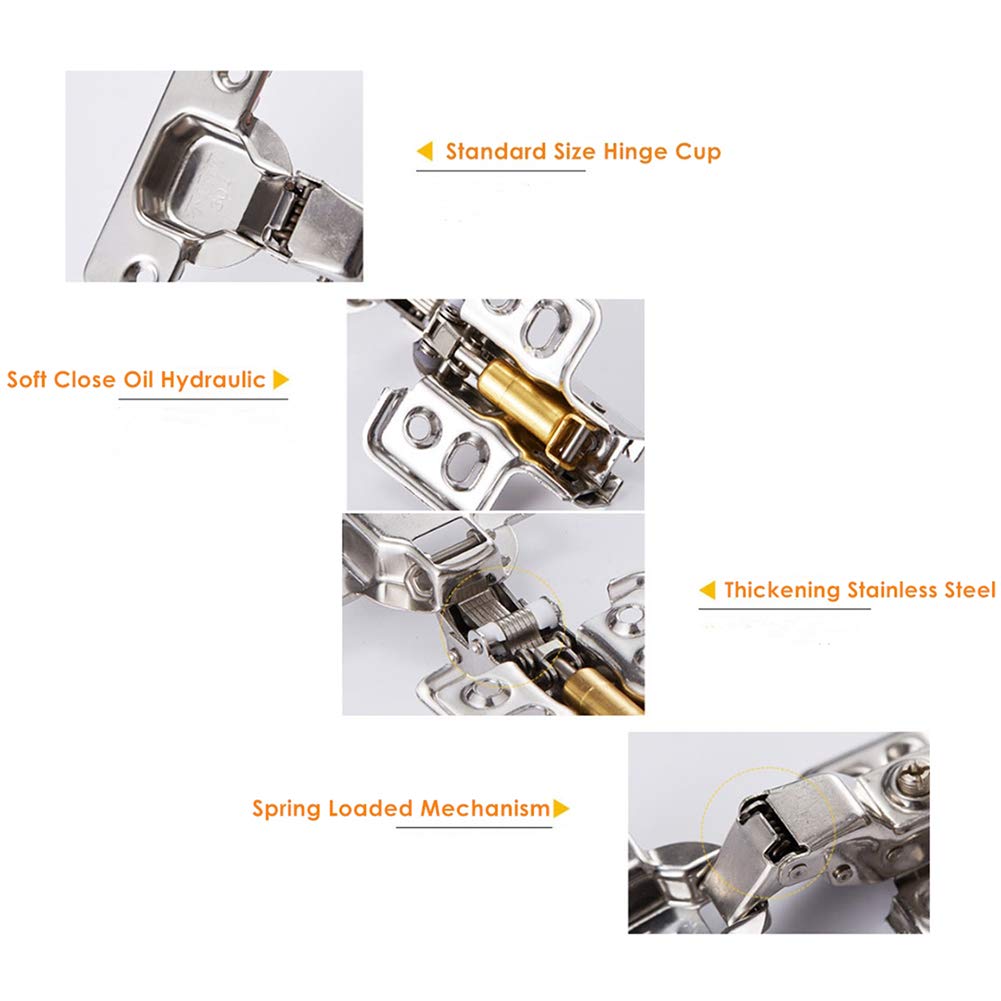 Standard Size Hinge Cup

Soft Close Oil Hydraulic

Thickening Stainless Steel

Spring Loaded Mechanism