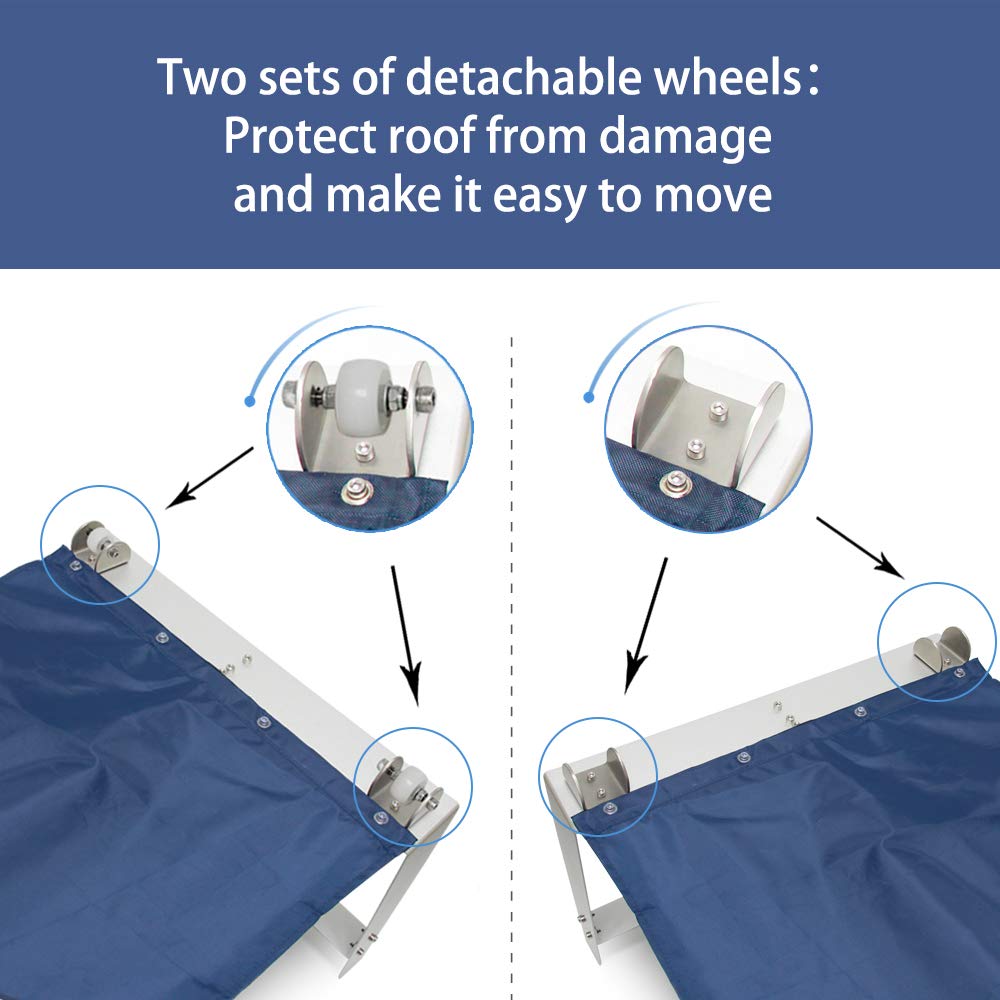 Two sets of detachable wheels：
Protect roof from damage
and make it easy to move