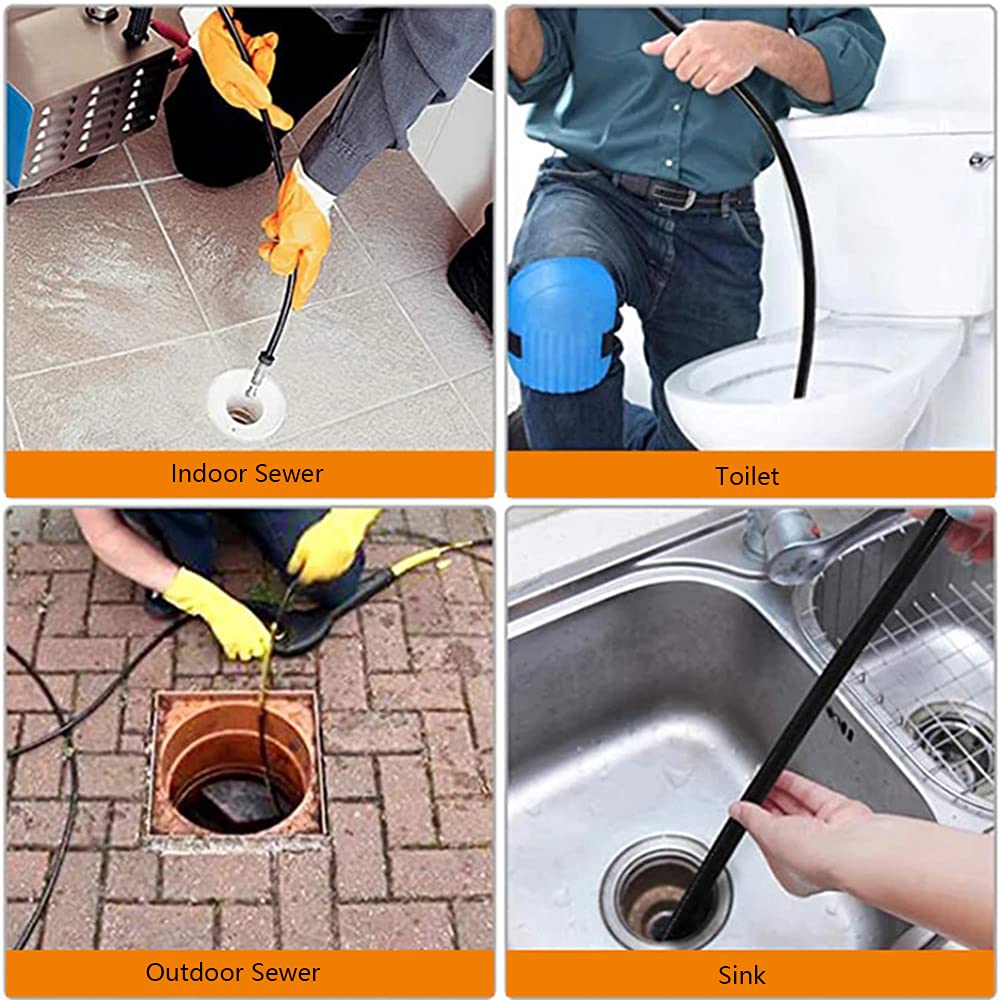 Indoor Sewer

Toilet

Outdoor Sewer

Sink