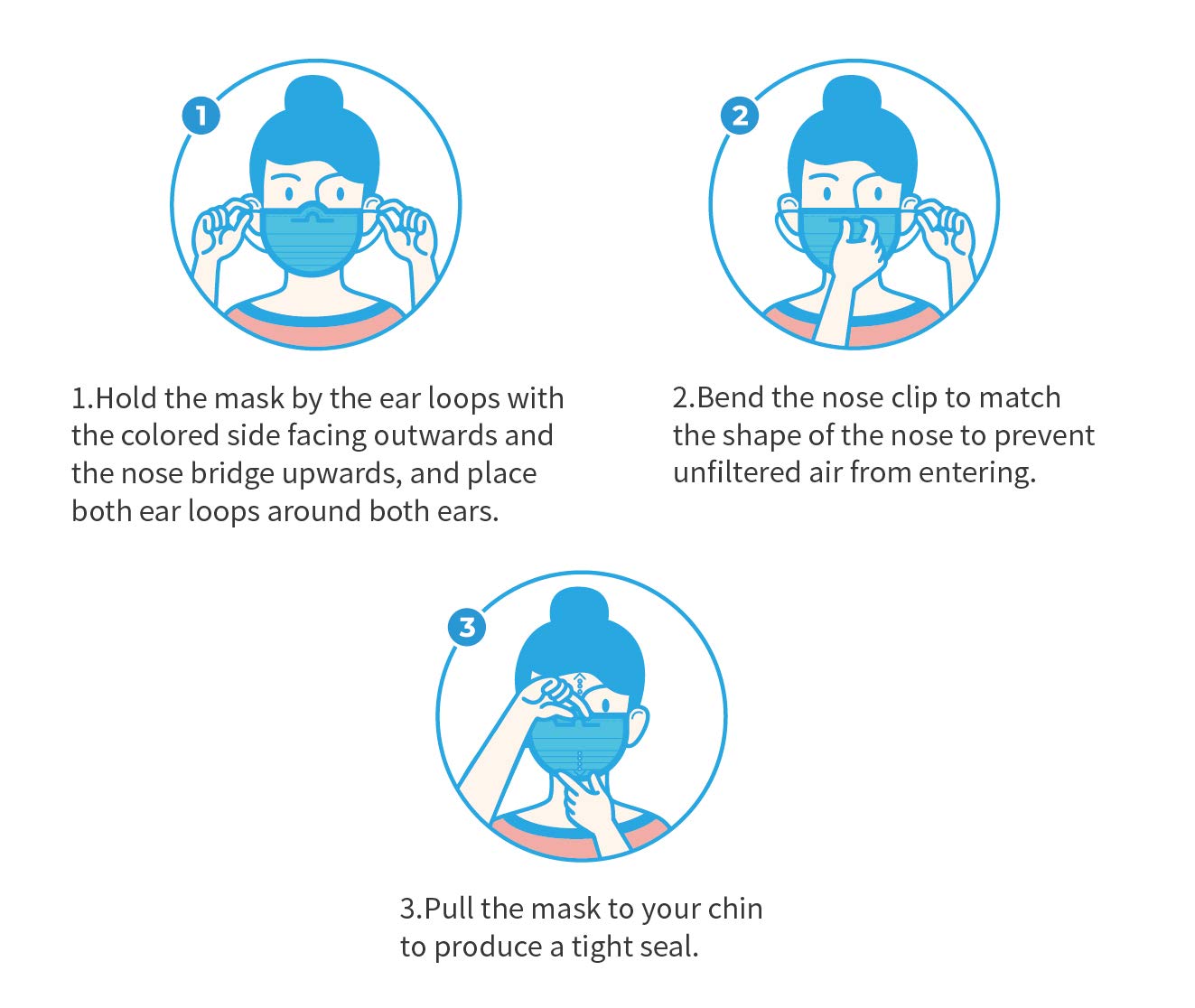 1

1.Hold the mask by the ear loops with the colored side facing outwards and the nose bridge upwards, and place both ear loops around both ears.

2

2.Bend the nose clip to match the shape of the nose to prevent unfiltered air from entering.

3

3.Pull the mask to your chin to produce a tight seal.