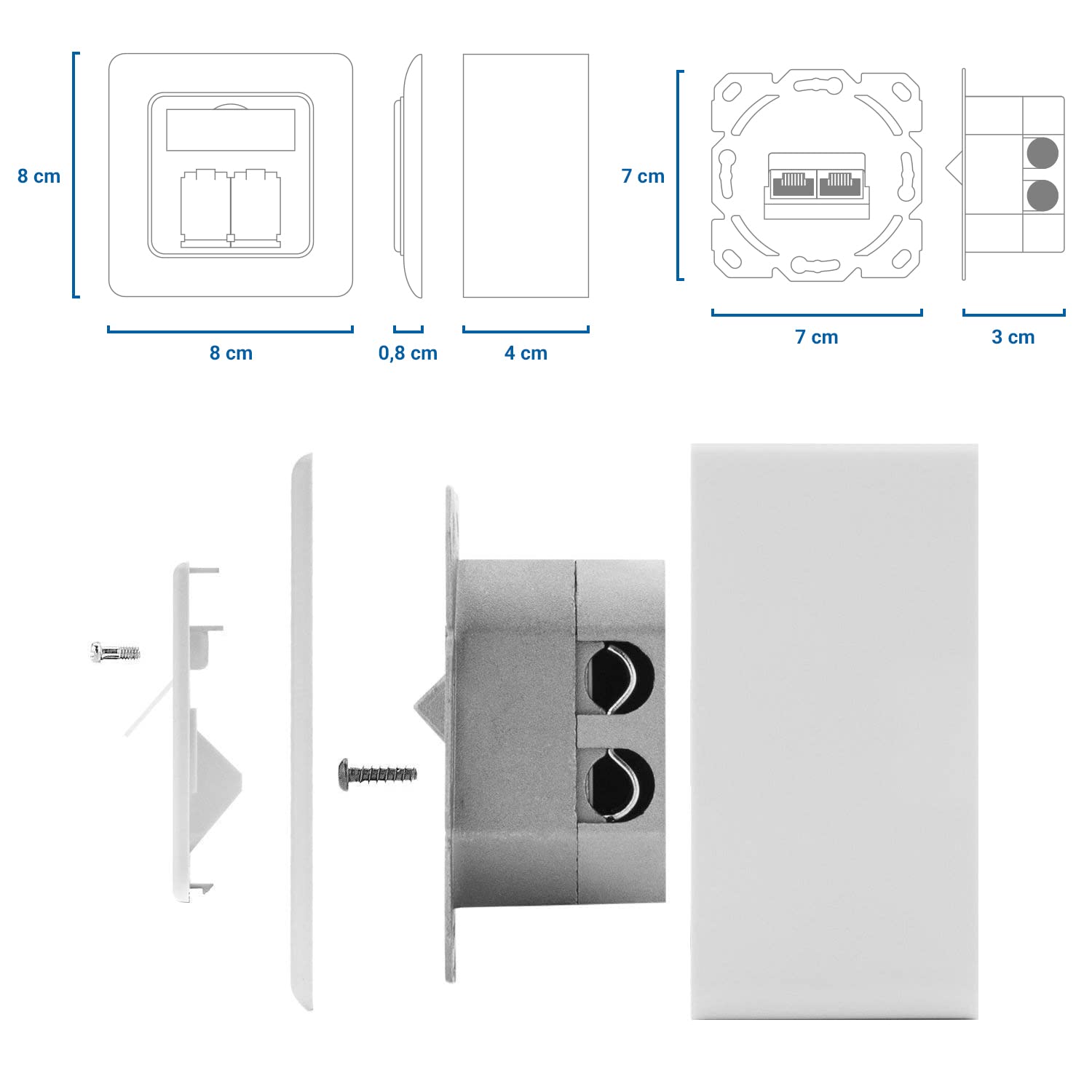 8 cm

8 cm

0,8 cm

4 cm

7 cm

7 cm

3 cm