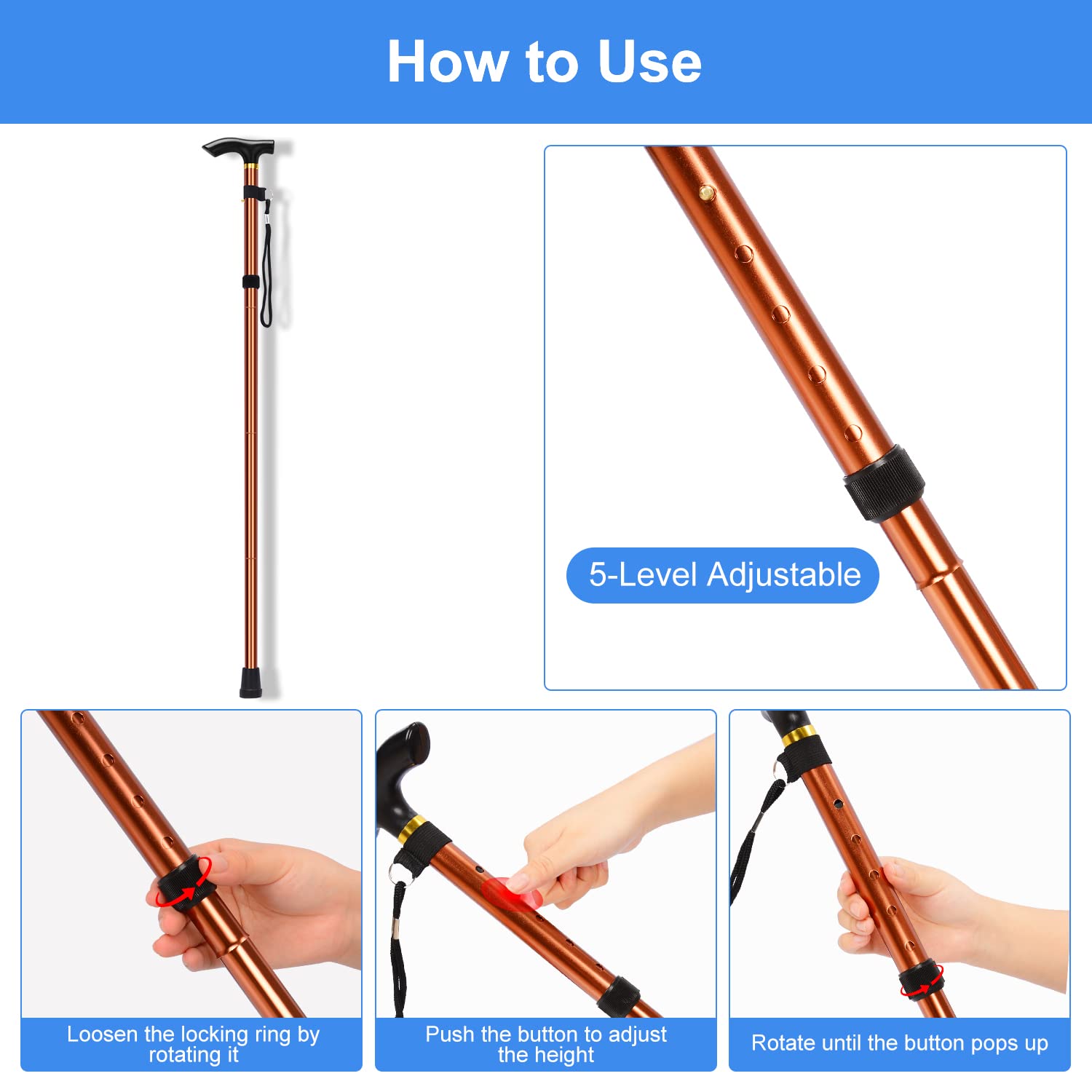 How to Use

5-Level Adjustable

Loosen the locking ring by rotating it

Push the button to adjust the height

Rotate until the button pops up