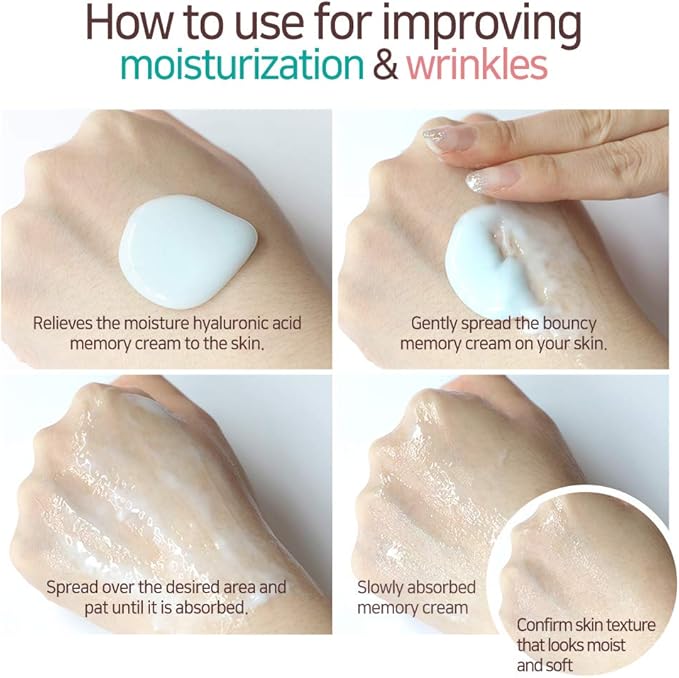 How to use for improving moisturization & wrinkles

Relieves the moisture hyaluronic acid memory cream to the skin.

Gently spread the bouncy memory cream on your skin.

Spread over the desired area and pat until it is absorbed.

Slowly absorbed memory cream

Confirm skin texture that looks moist and soft