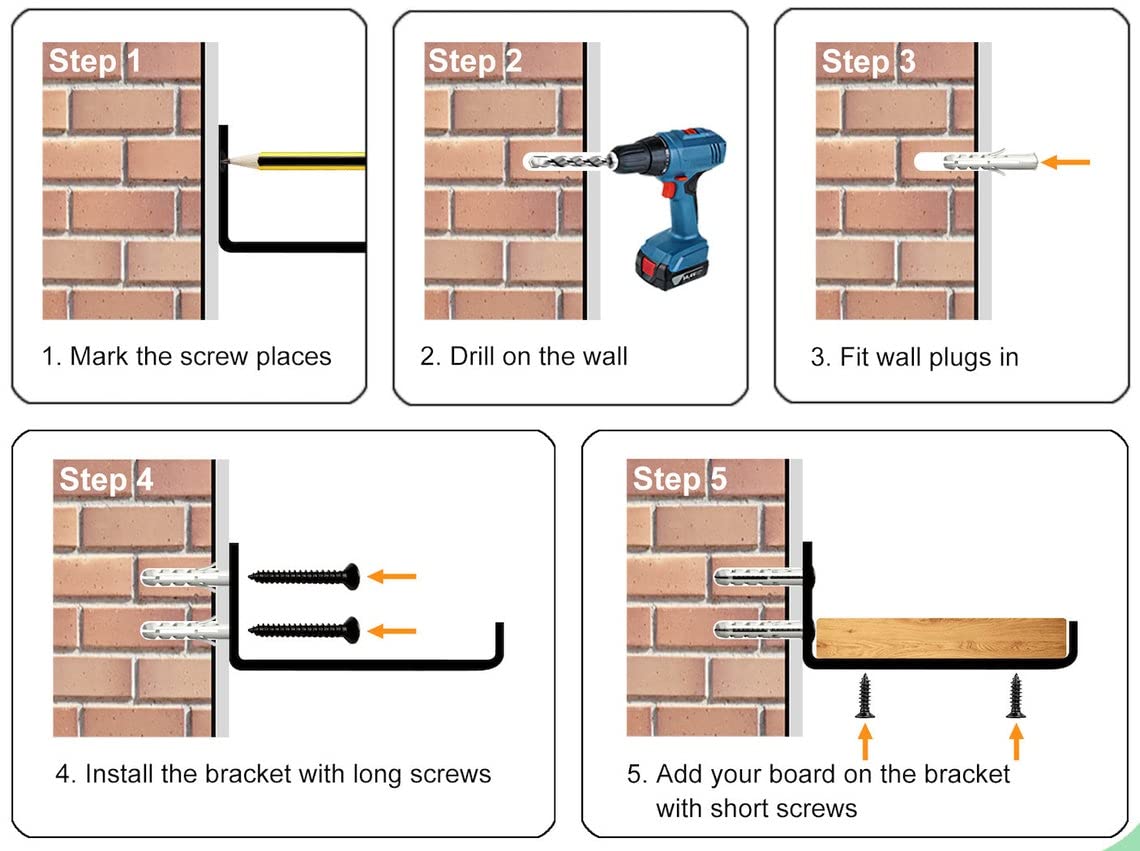 Step 1

1. Mark the screw places

Step 2

2. Drill on the wall

Step 3

3. Fit wall plugs in

Step 4

4. Install the bracket with long screws

Step 5

5. Add your board on the bracket with short screws