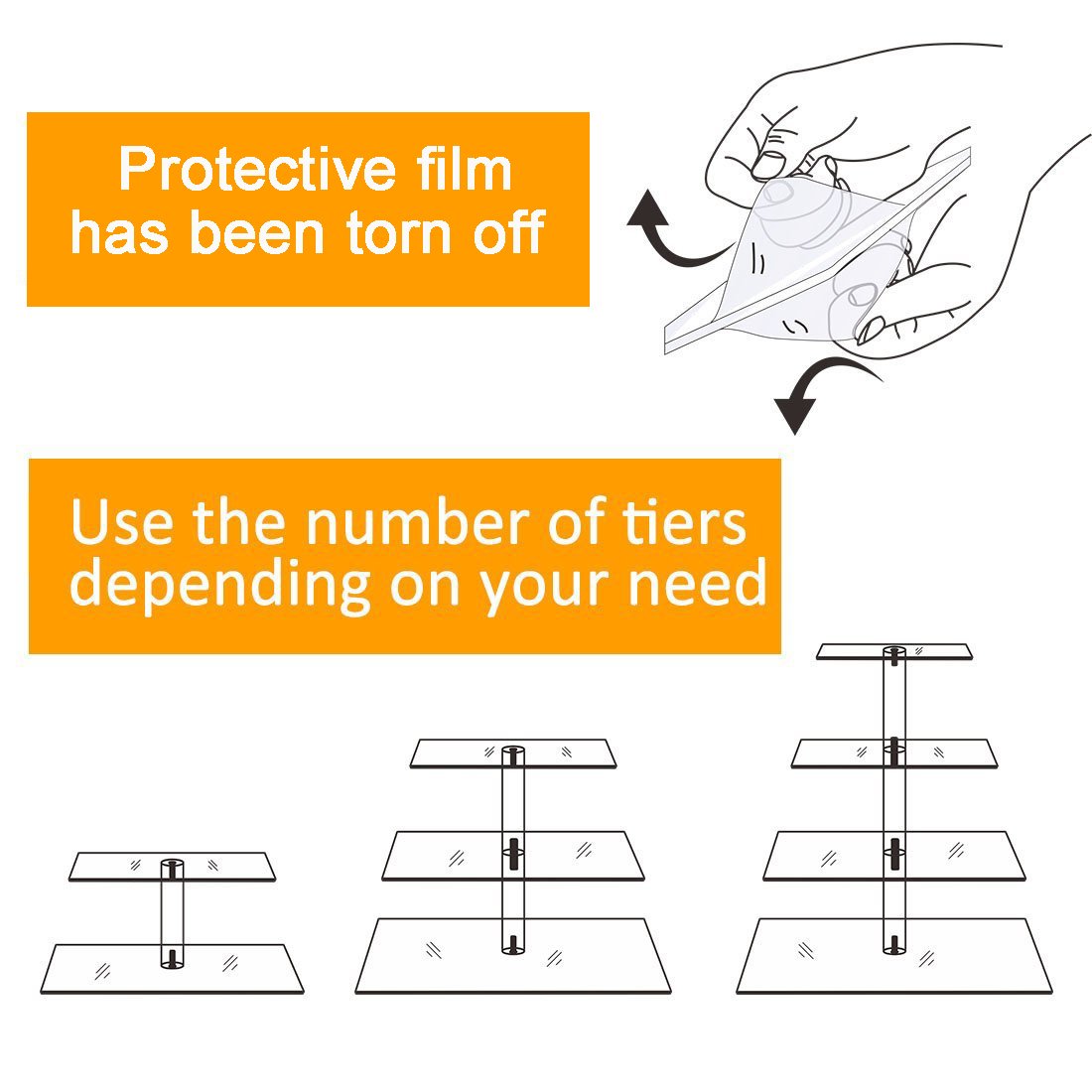 Protective film
has been torn off

Use the number of tiers
depending on your need