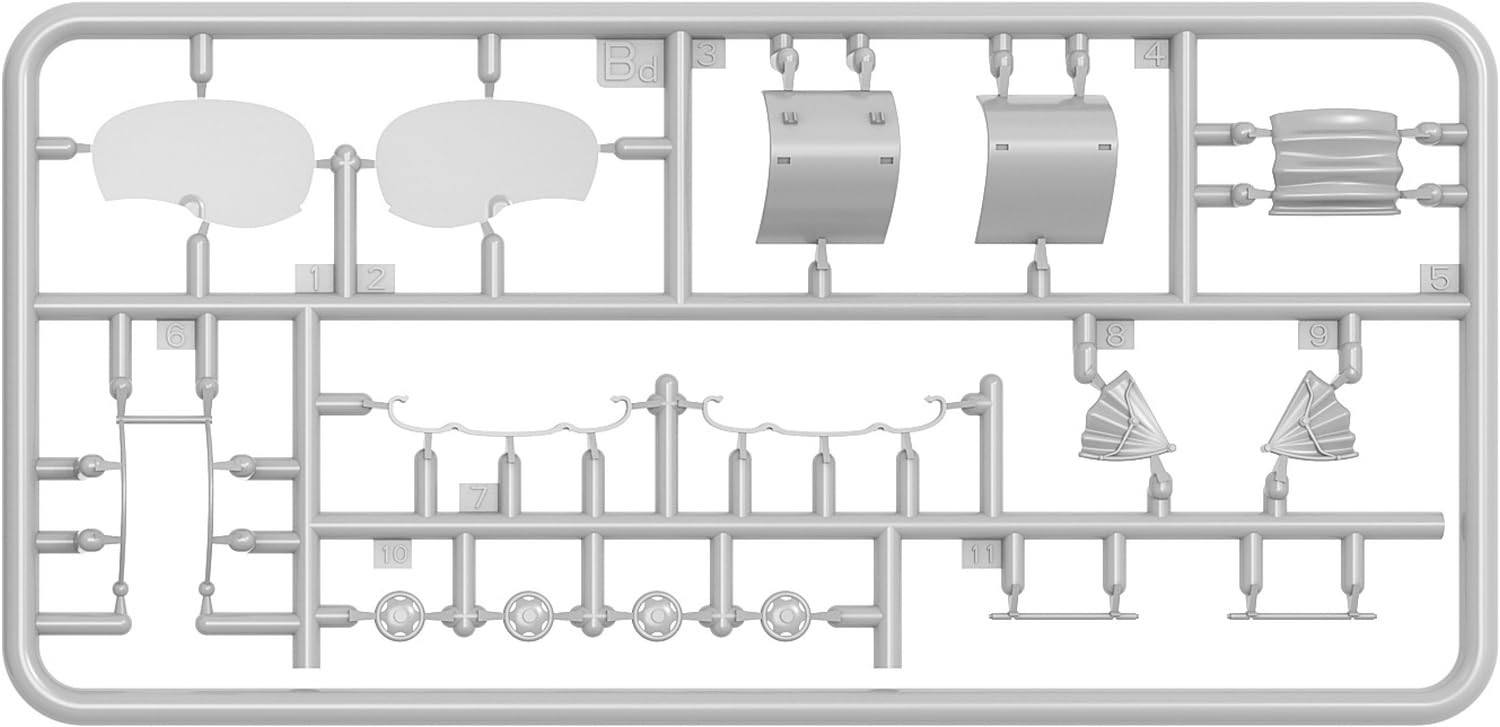 Bd
3
4
1
2
5
6
8
9
7
10
11