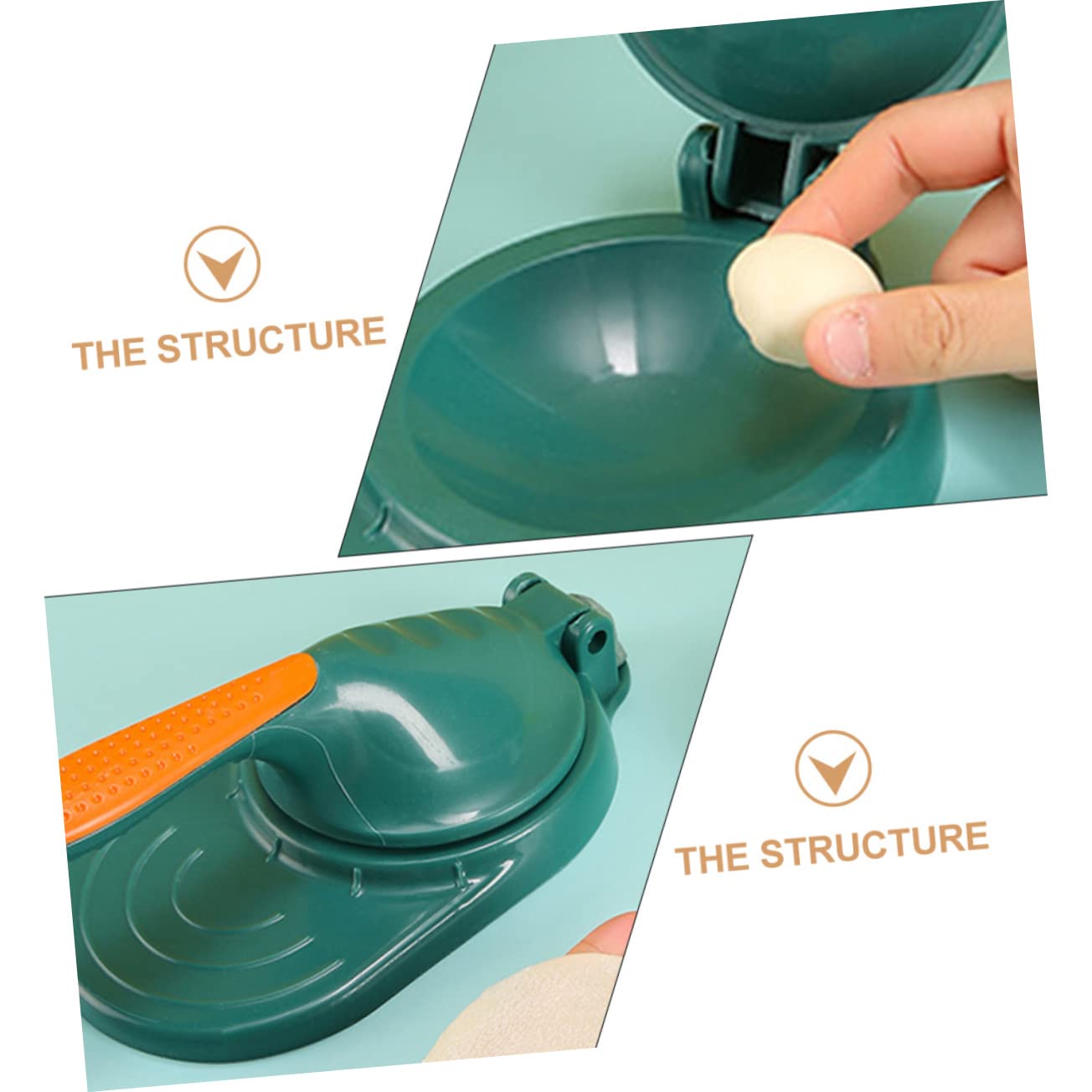 THE STRUCTURE

THE STRUCTURE