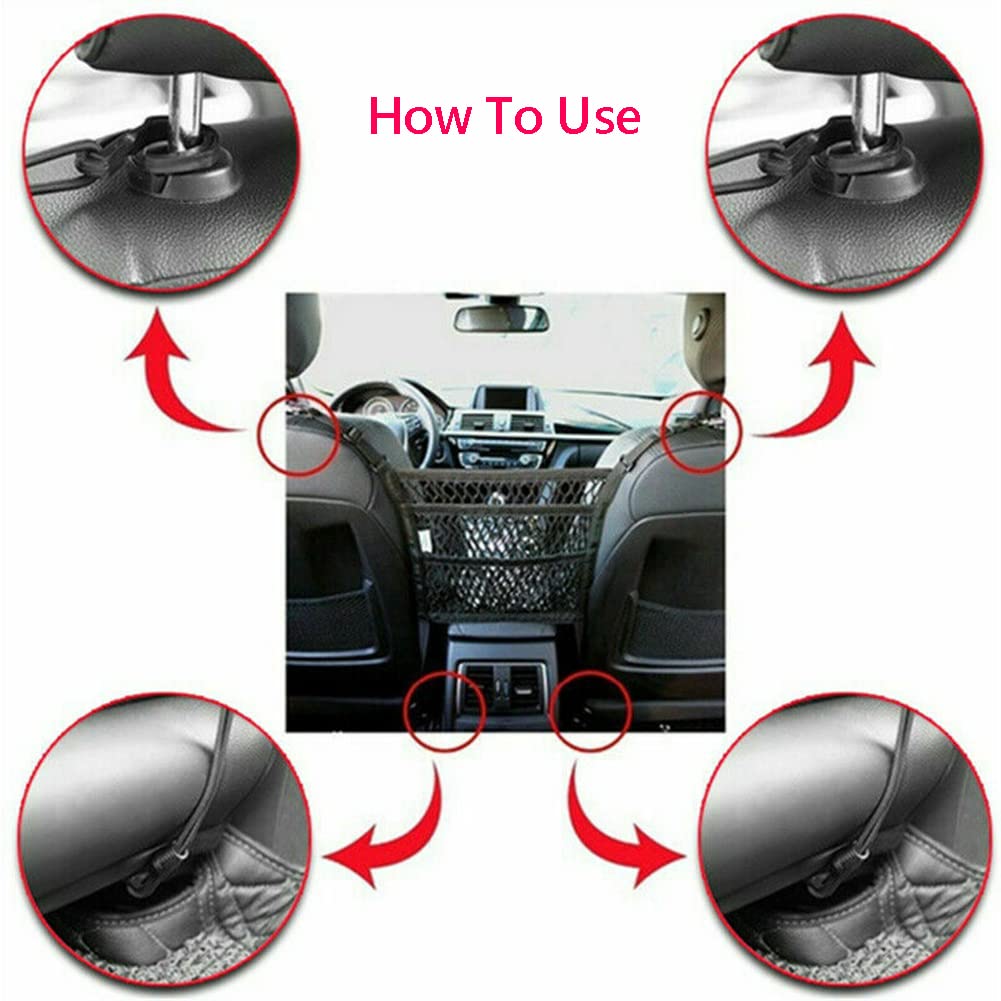 How To Use