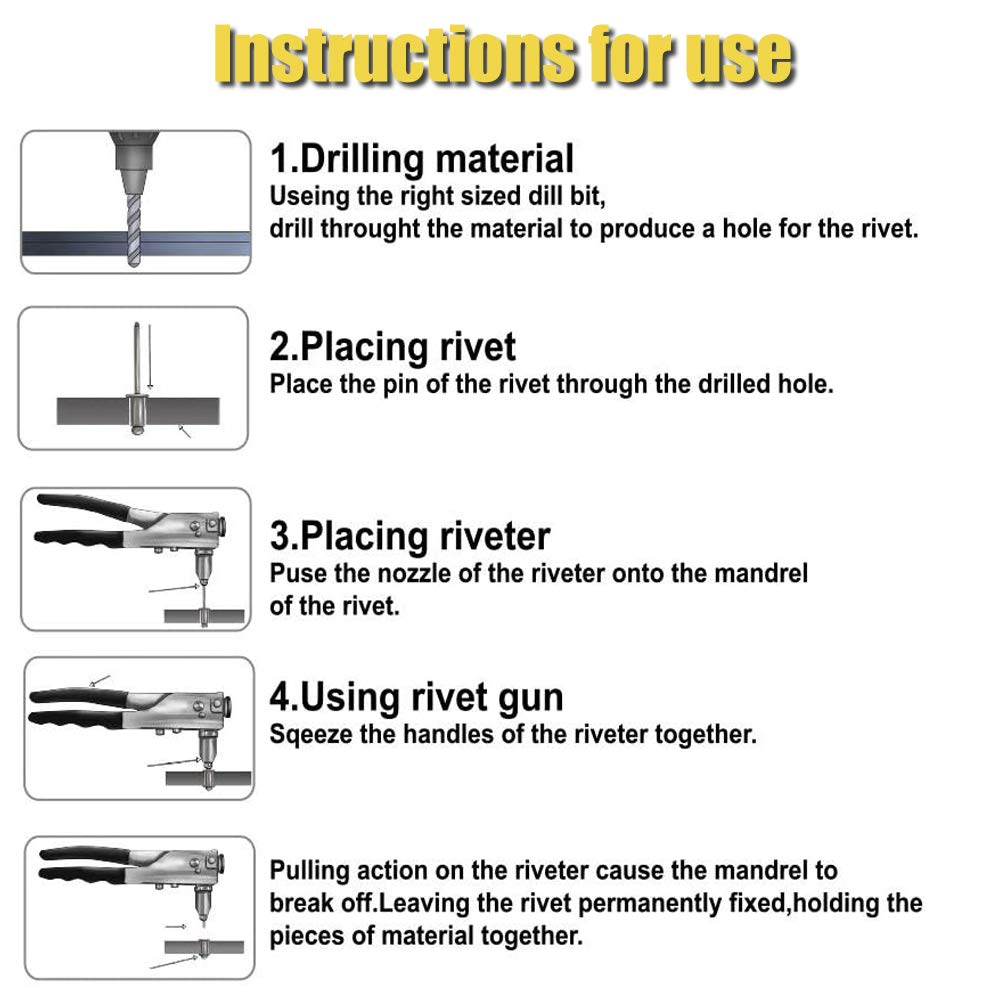 Instructions for use

1.Drilling material
Useing the right sized dill bit, drill throught the material to produce a hole for the rivet.

2.Placing rivet
Place the pin of the rivet through the drilled hole.

3.Placing riveter
Puse the nozzle of the riveter onto the mandrel of the rivet.

4.Using rivet gun
Sqeeze the handles of the riveter together.

Pulling action on the riveter cause the mandrel to break off.Leaving the rivet permanently fixed,holding the pieces of material together.