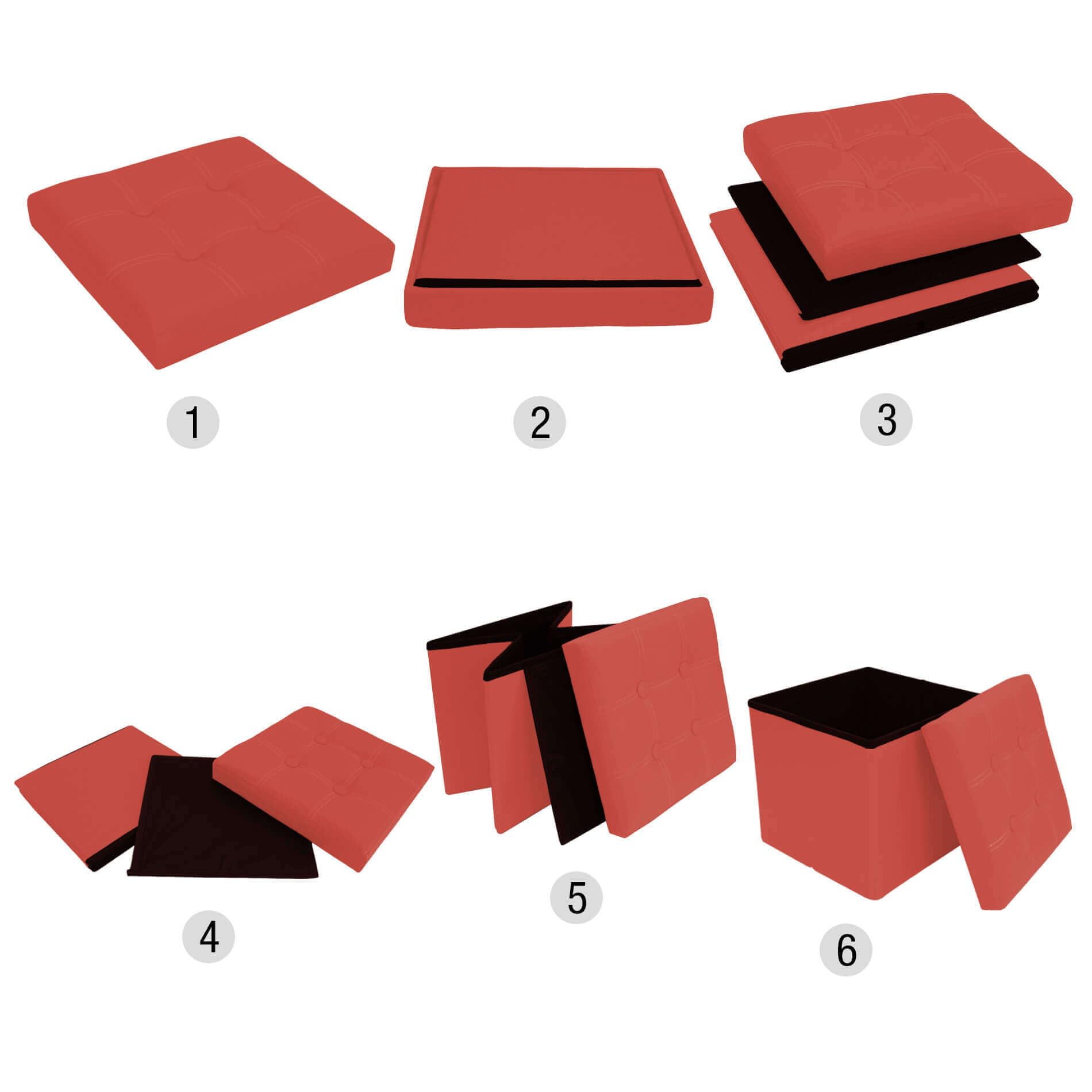 1

2

3

4

5

6