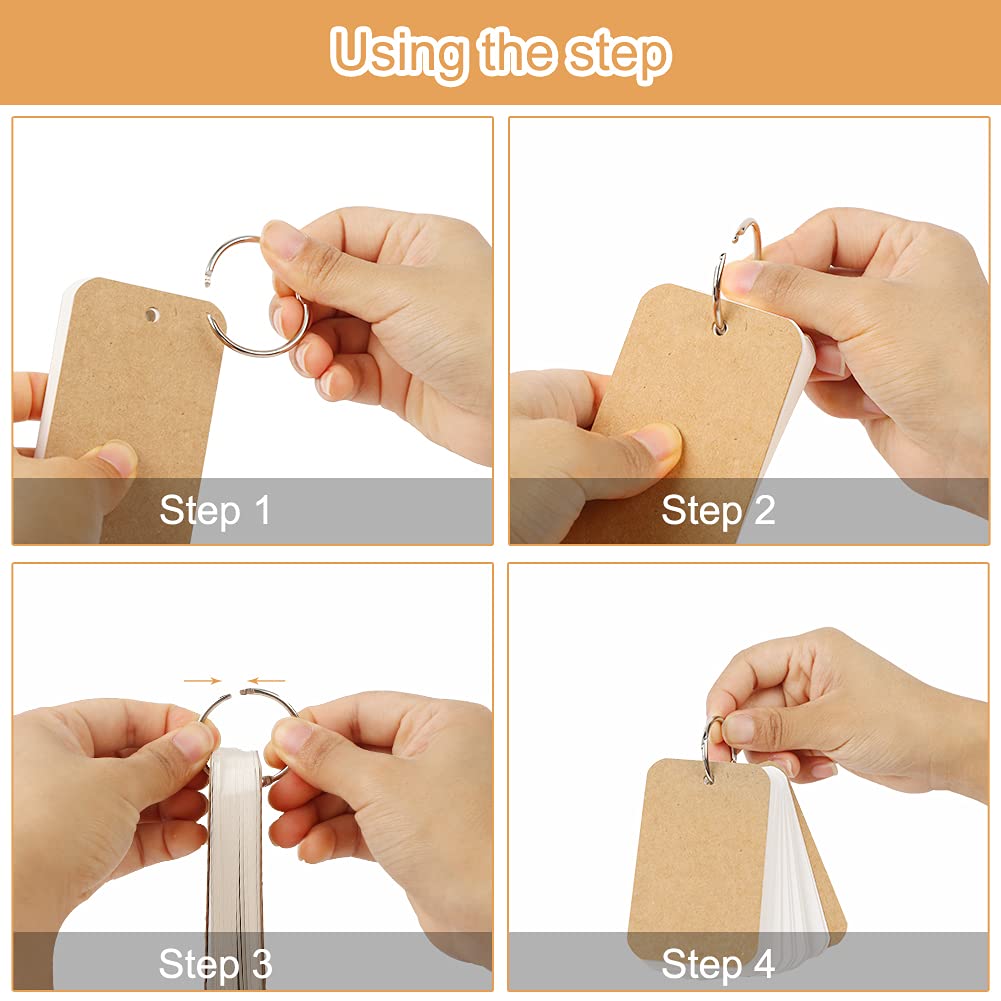 Using the step

Step 1

Step 2

Step 3

Step 4