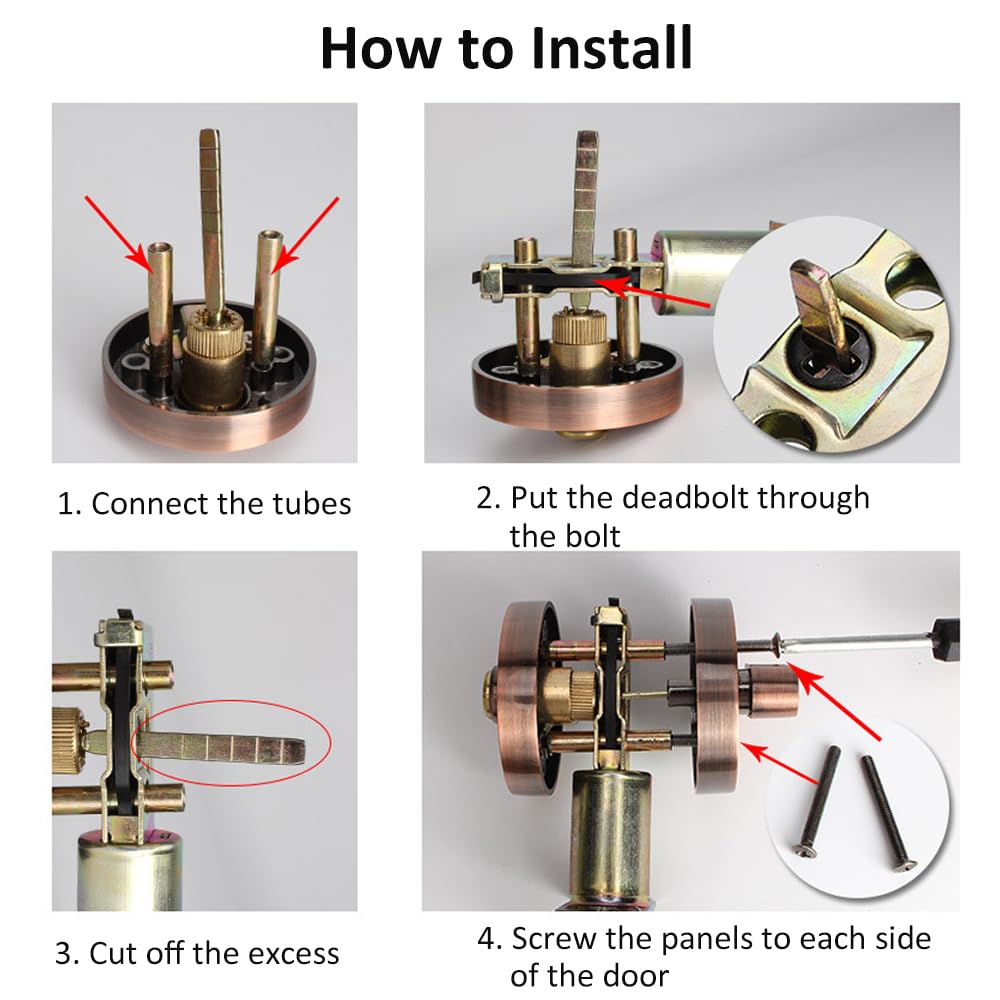 How to Install

1. Connect the tubes

2. Put the deadbolt through the bolt

3. Cut off the excess

4. Screw the panels to each side of the door