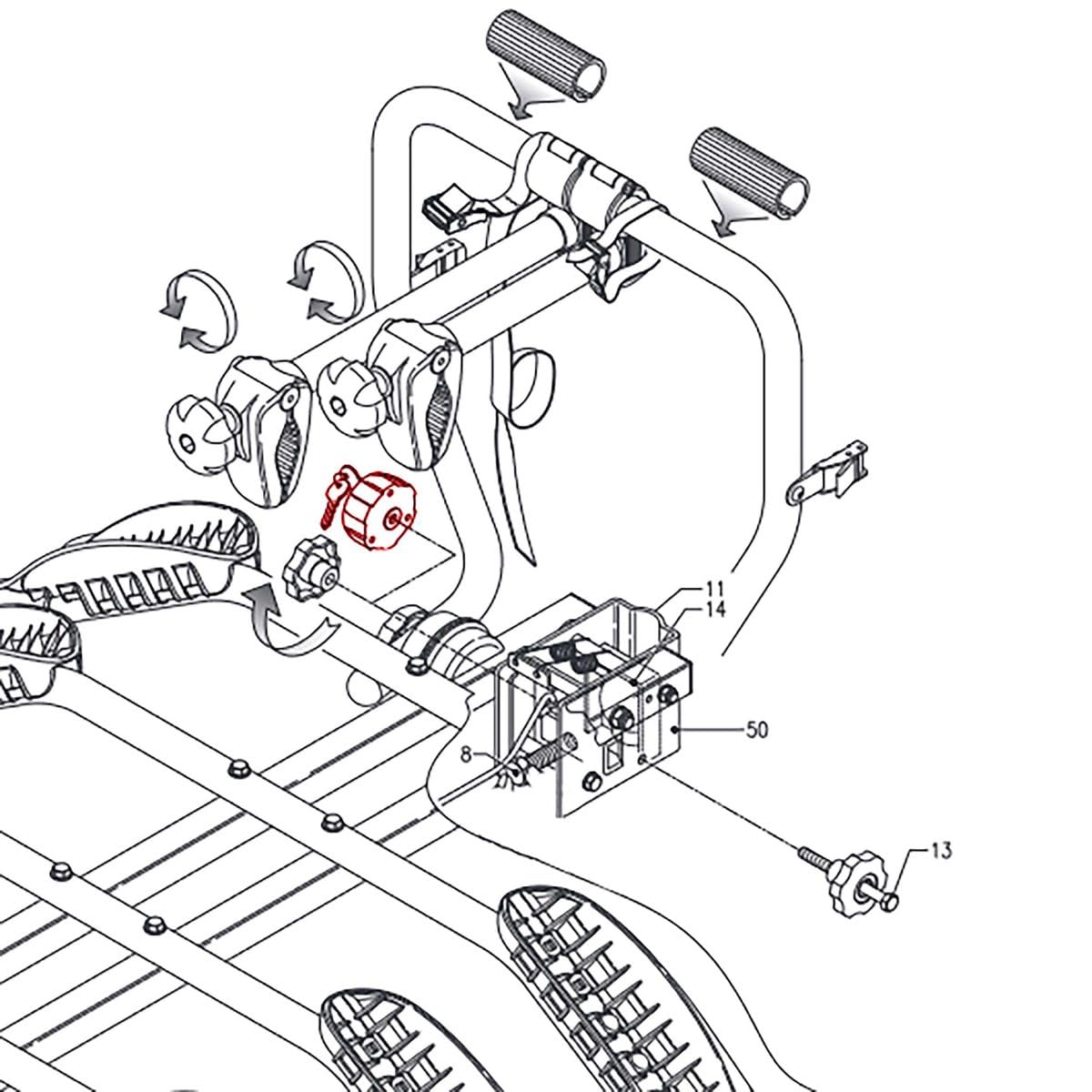 11
14
50
8
13