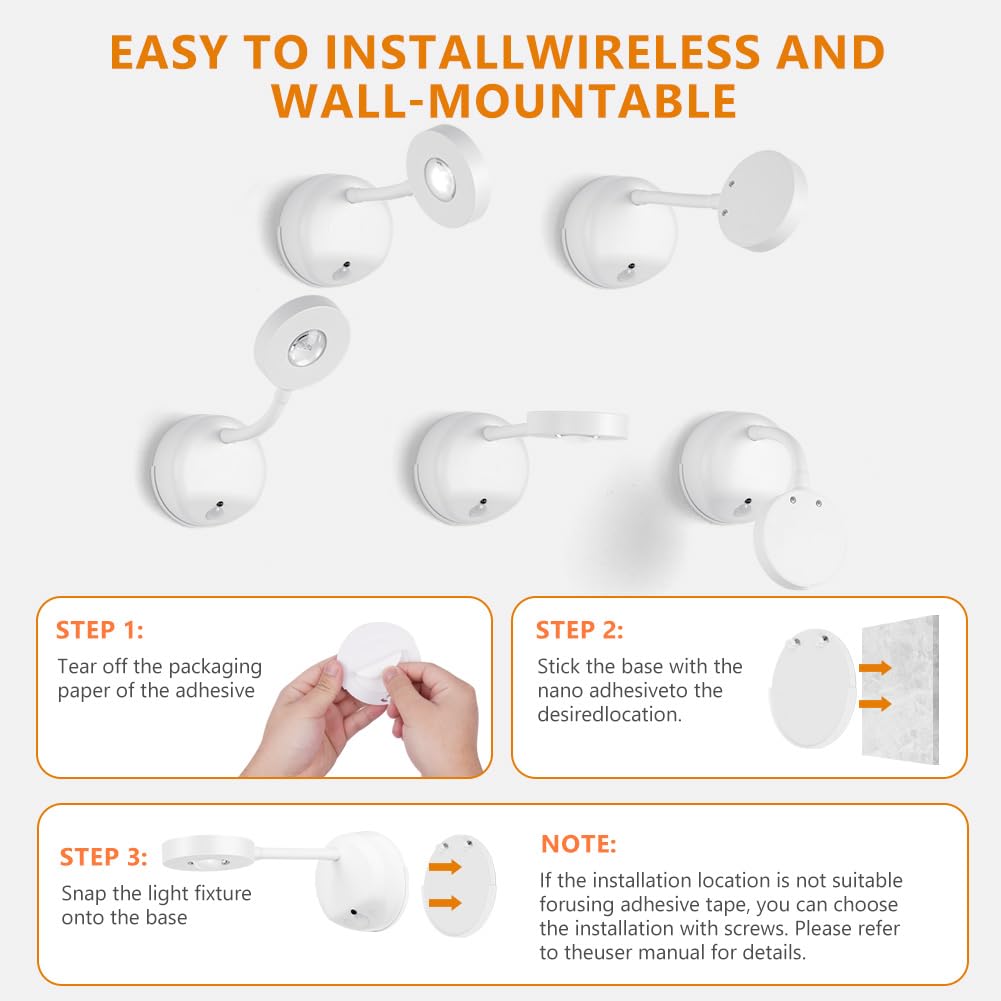 EASY TO INSTALLWIRELESS AND WALL-MOUNTABLE

STEP 1:

Tear off the packaging paper of the adhesive

STEP 2:

Stick the base with the nano adhesiveto the desiredlocation.

STEP 3:

Snap the light fixture onto the base

NOTE:

If the installation location is not suitable forusing adhesive tape, you can choose the installation with screws. Please refer to theuser manual for details.