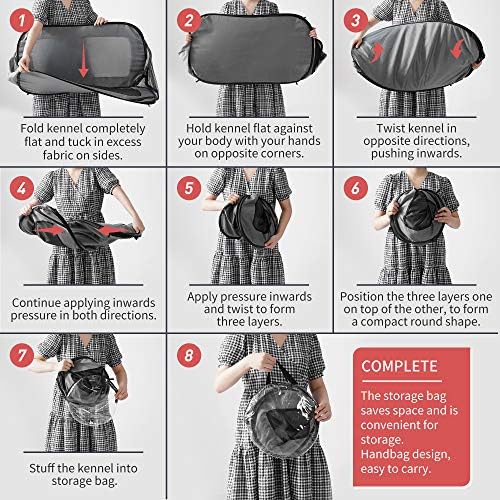 1

Fold kennel completely flat and tuck in excess fabric on sides.

2

Hold kennel flat against your body with your hands on opposite corners.

3

Twist kennel in opposite directions, pushing inwards.

4

Continue applying inwards pressure in both directions.

5

Apply pressure inwards and twist to form three layers.

6

Position the three layers one on top of the other, to form a compact round shape.

7

Stuff the kennel into storage bag.

8

COMPLETE

The storage bag saves space and is convenient for storage. Handbag design, easy to carry.