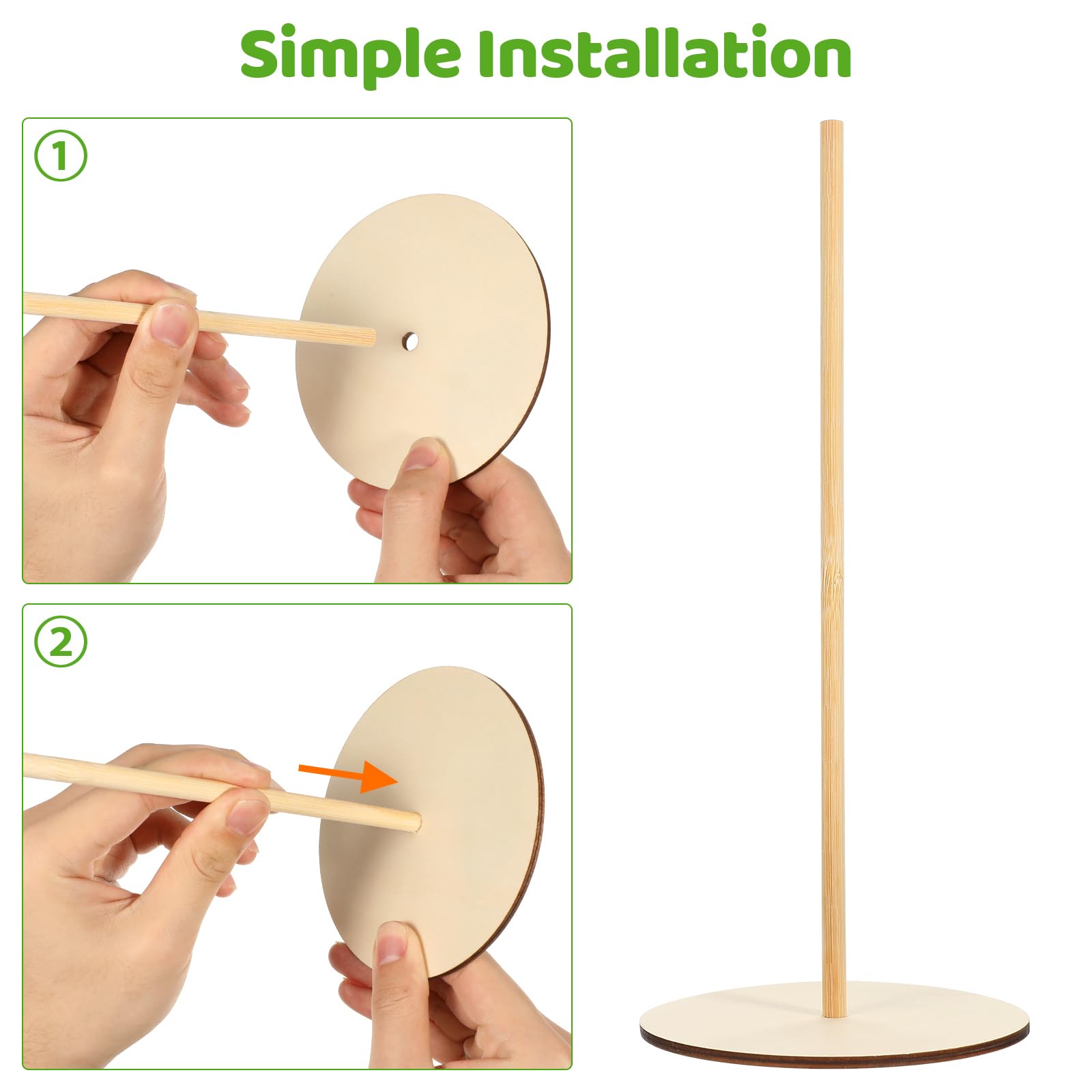 Simple Installation

①

②