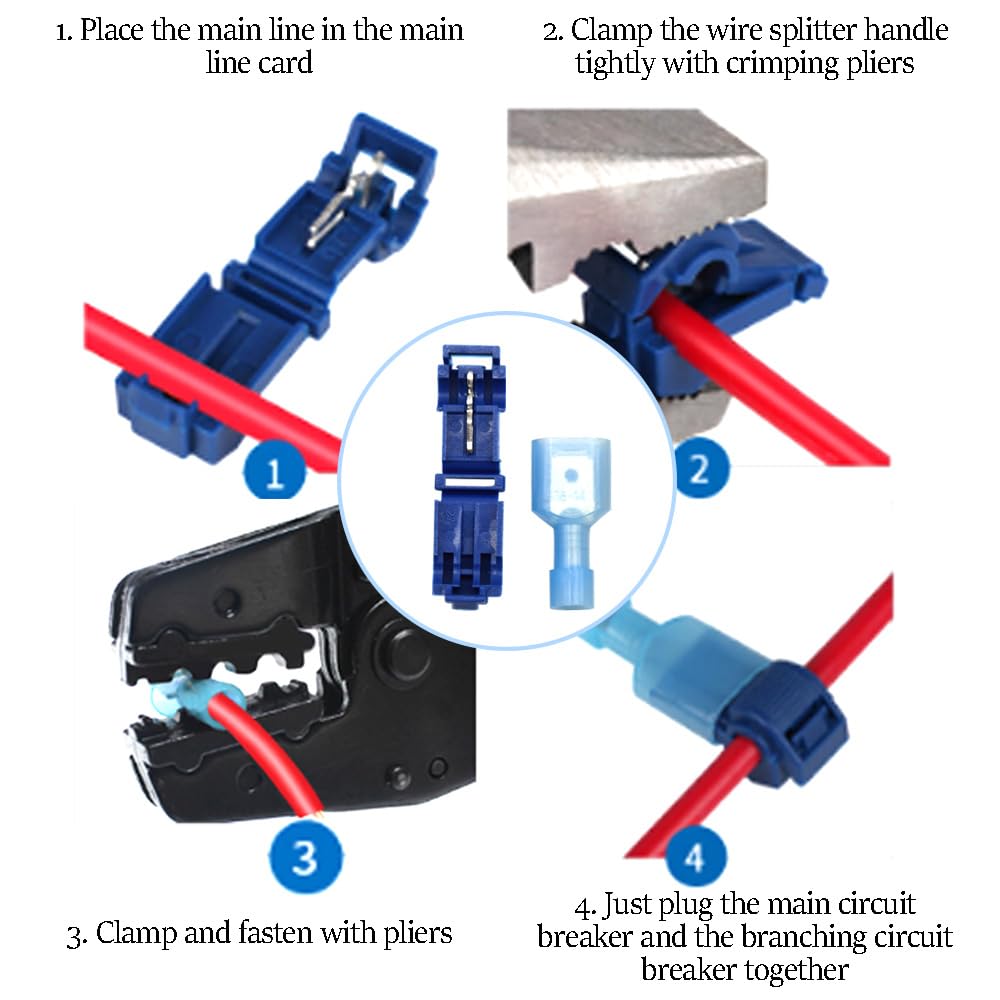 1. Place the main line in the main line card

2. Clamp the wire splitter handle tightly with crimping pliers

1

2

3

4

3. Clamp and fasten with pliers

4. Just plug the main circuit breaker and the branching circuit breaker together