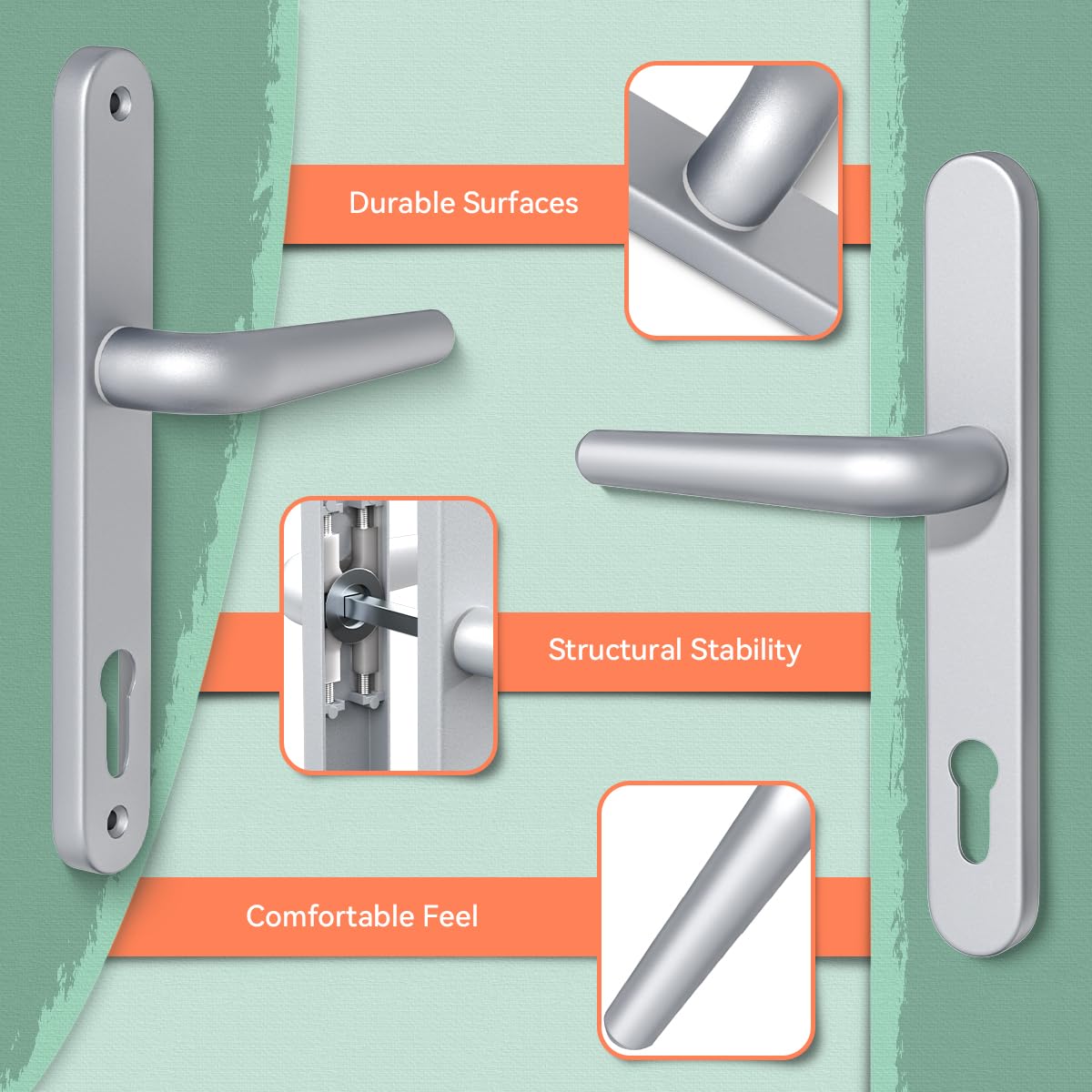 Durable Surfaces

Structural Stability

Comfortable Feel