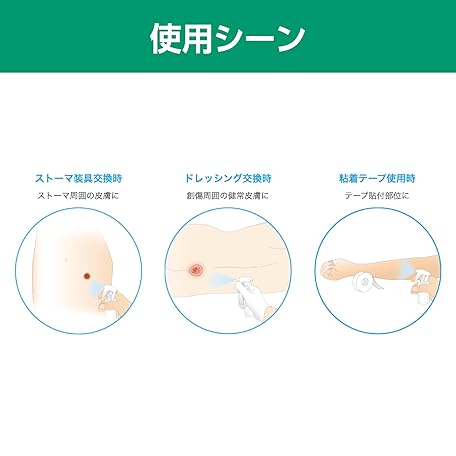 使用シーン

ストーマ装具交換時
ストーマ周囲の皮膚に

ドレッシング交換時
創傷周囲の健常皮膚に

粘着テープ使用時
テープ貼付部位に