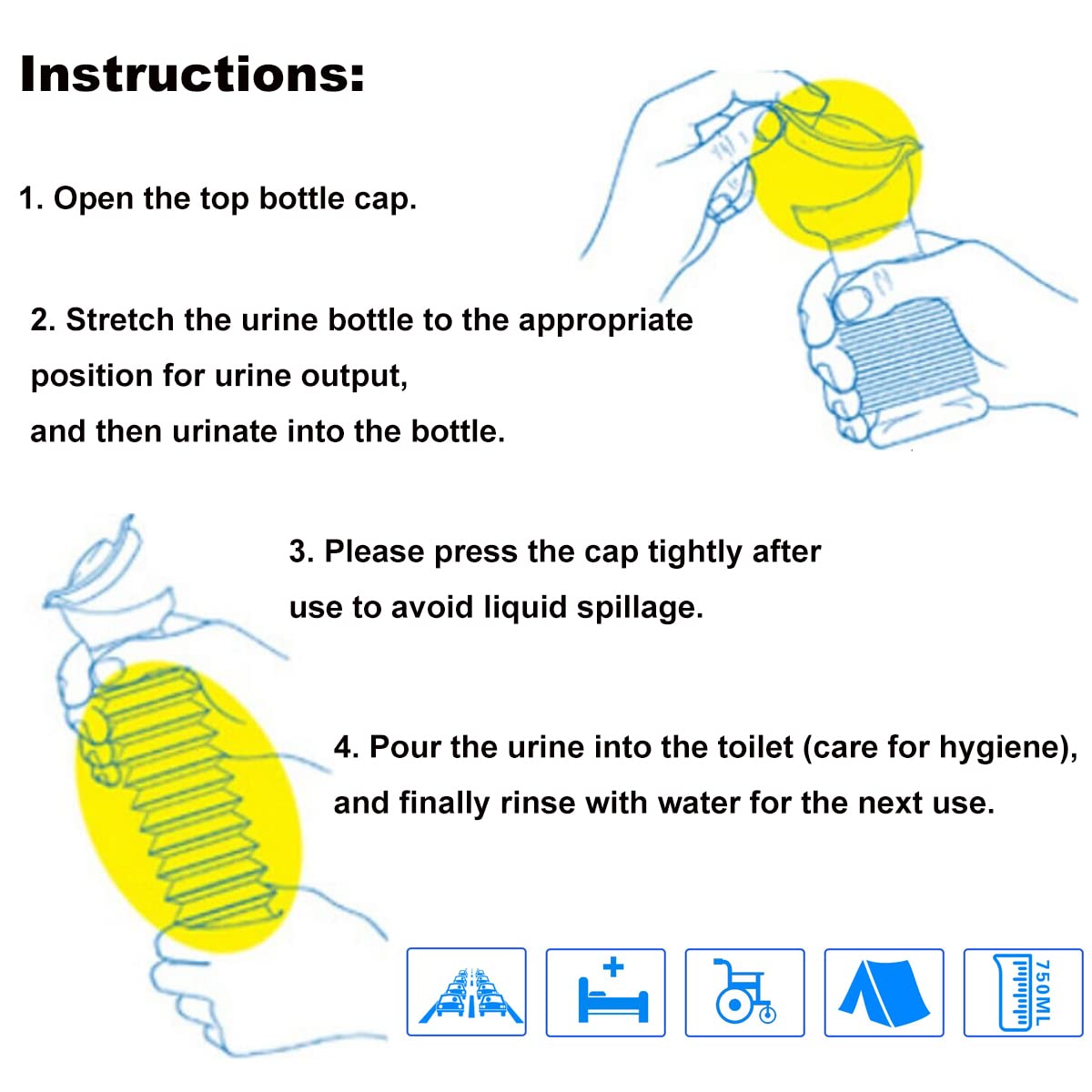 Instructions:

1. Open the top bottle cap.

2. Stretch the urine bottle to the appropriate position for urine output, and then urinate into the bottle.

3. Please press the cap tightly after use to avoid liquid spillage.

4. Pour the urine into the toilet (care for hygiene), and finally rinse with water for the next use.

750ML