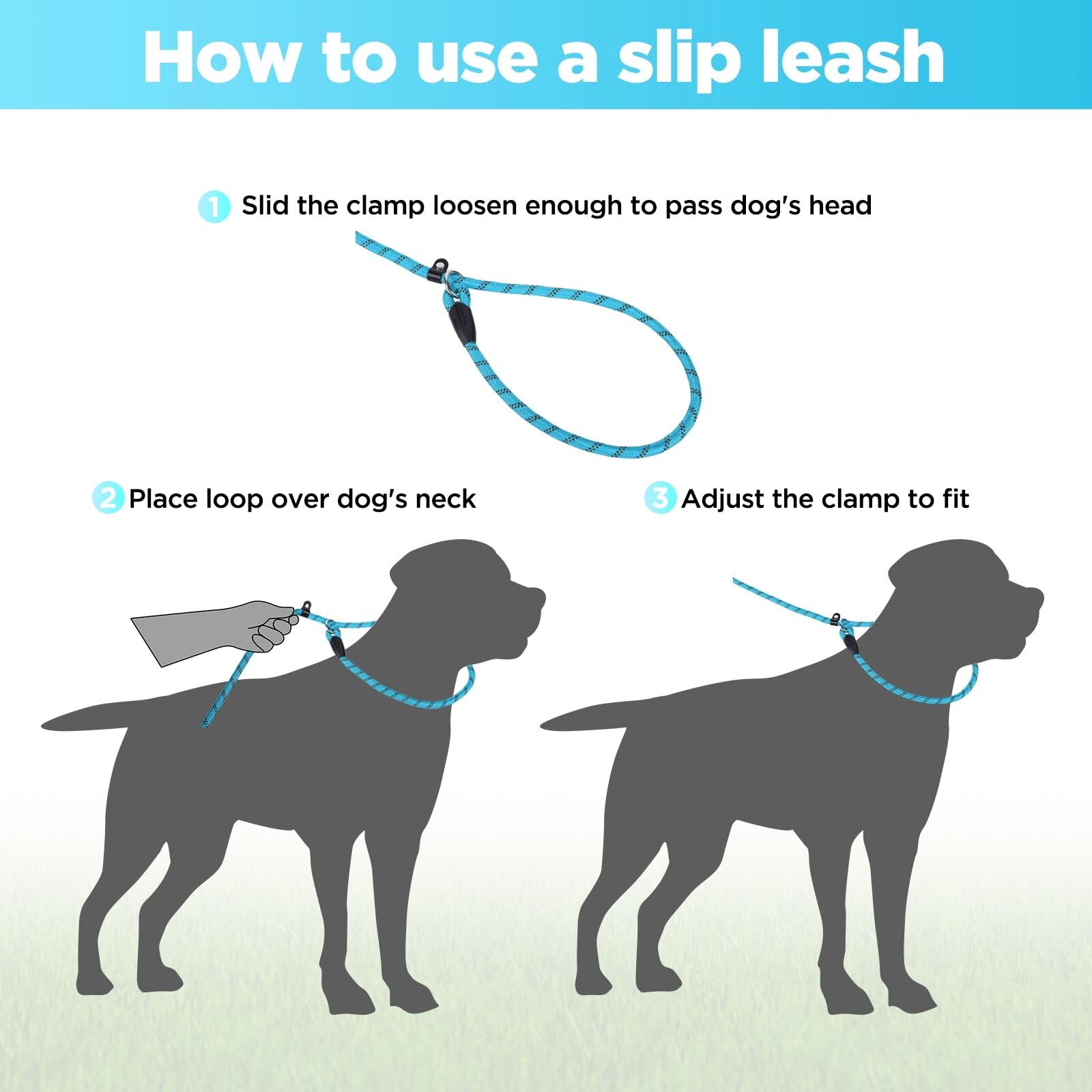 How to use a slip leash

1 Slid the clamp loosen enough to pass dog's head

2 Place loop over dog's neck

3 Adjust the clamp to fit