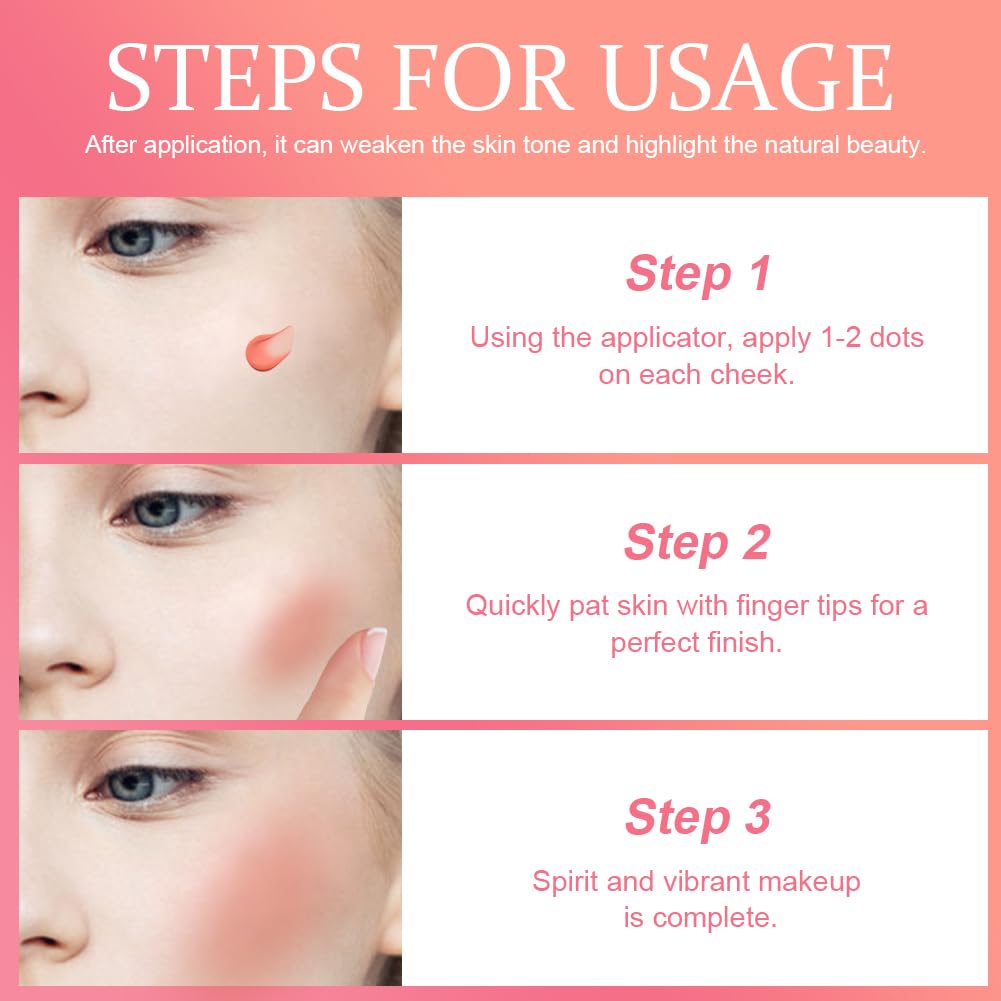 STEPS FOR USAGE

After application, it can weaken the skin tone and highlight the natural beauty.

Step 1

Using the applicator, apply 1-2 dots on each cheek.

Step 2

Quickly pat skin with finger tips for a perfect finish.

Step 3

Spirit and vibrant makeup is complete.