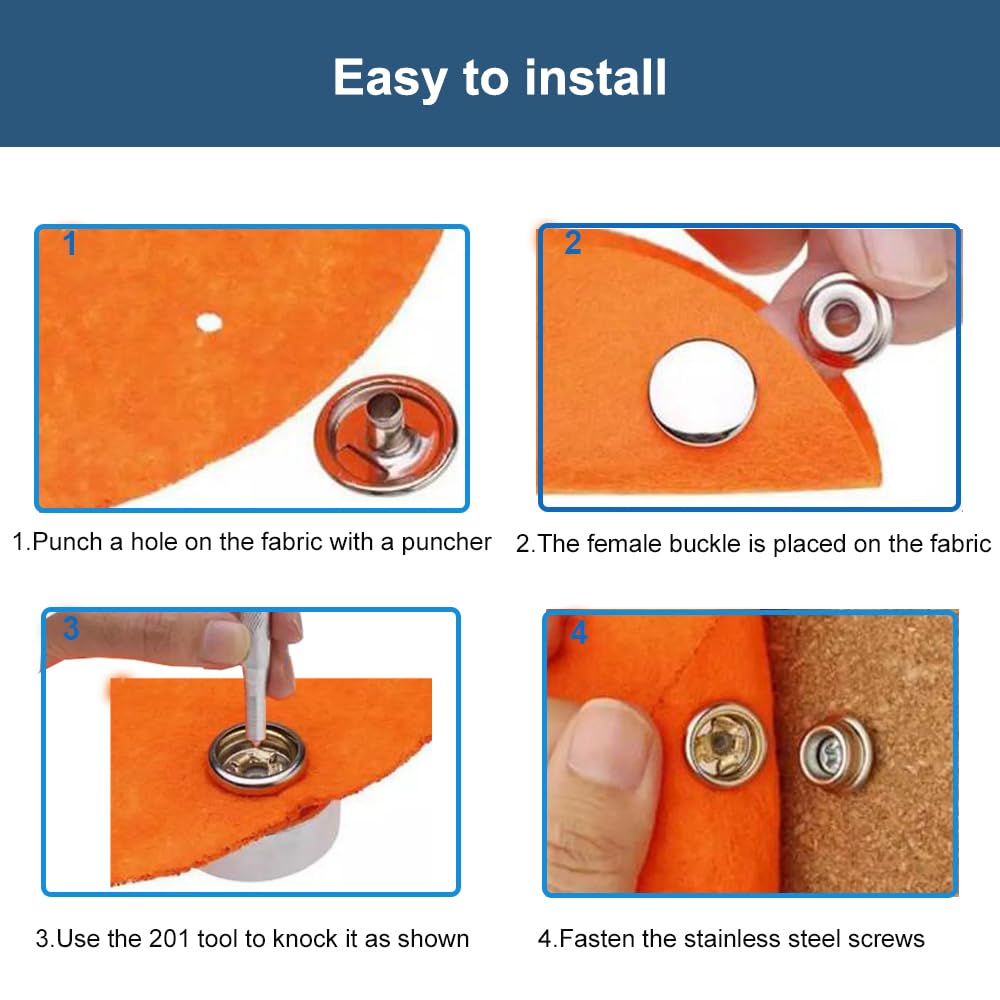 Easy to install

1

1.Punch a hole on the fabric with a puncher

2

2.The female buckle is placed on the fabric

3

3.Use the 201 tool to knock it as shown

4

4.Fasten the stainless steel screws