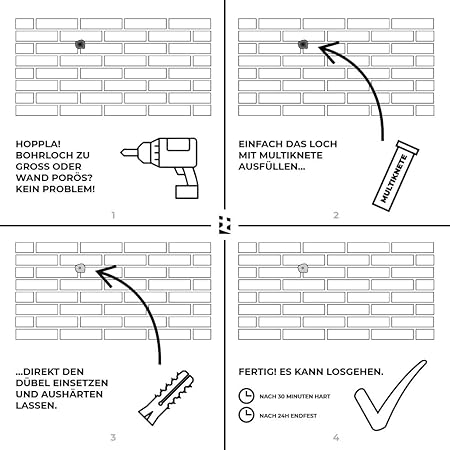 HOPPLA!
BOHRLOCH ZU
GROSS ODER
WAND PORÖS?
KEIN PROBLEM!

1

EINFACH DAS LOCH
MIT MULTIKNETE
AUSFÜLLEN...

MULTIKNETE

2

...DIREKT DEN
DÜBEL EINSETZEN
UND AUSHÄRTEN
LASSEN.

3

FERTIG! ES KANN LOSGEHEN.

NACH 30 MINUTEN HART

NACH 24H ENDFEST

4