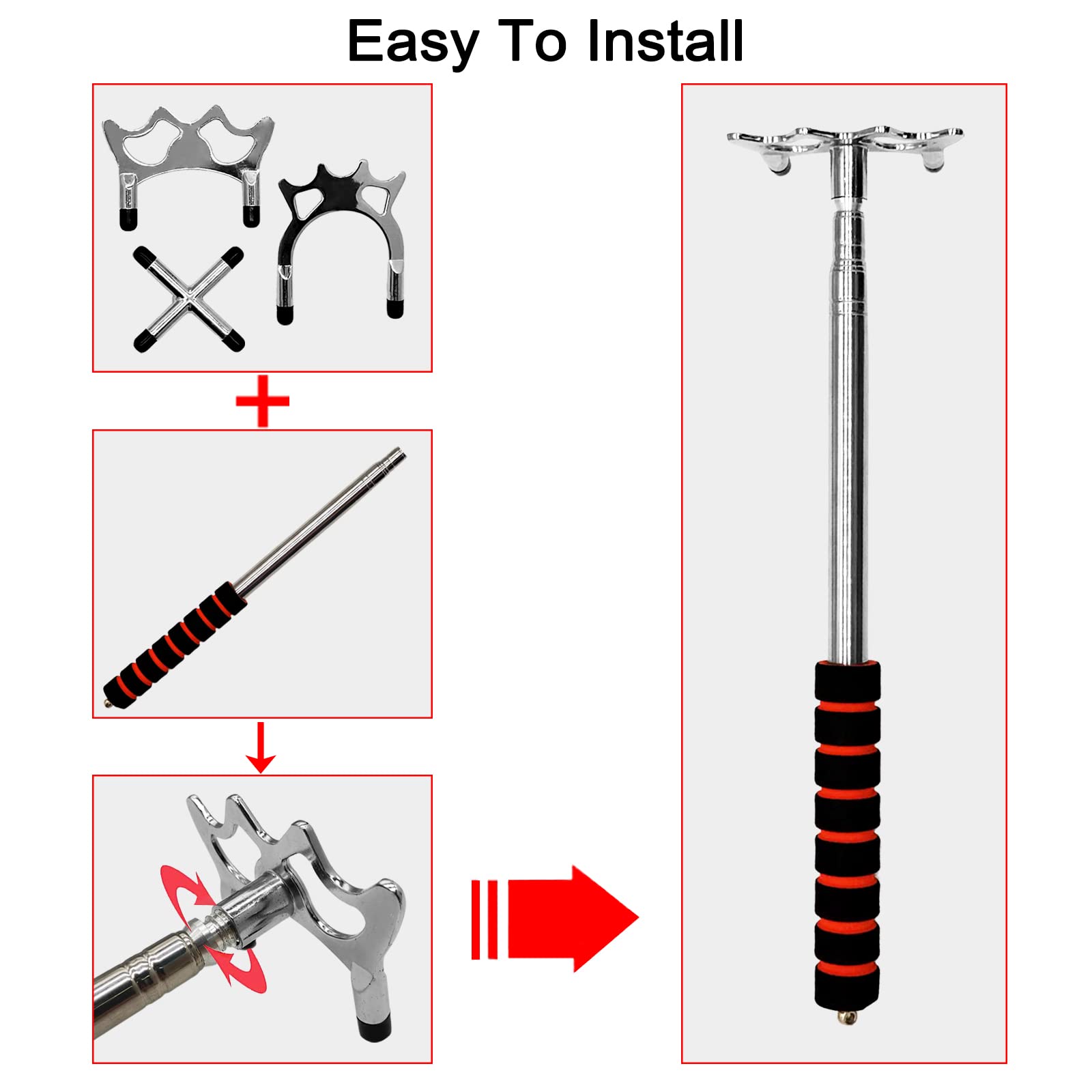 Easy To Install