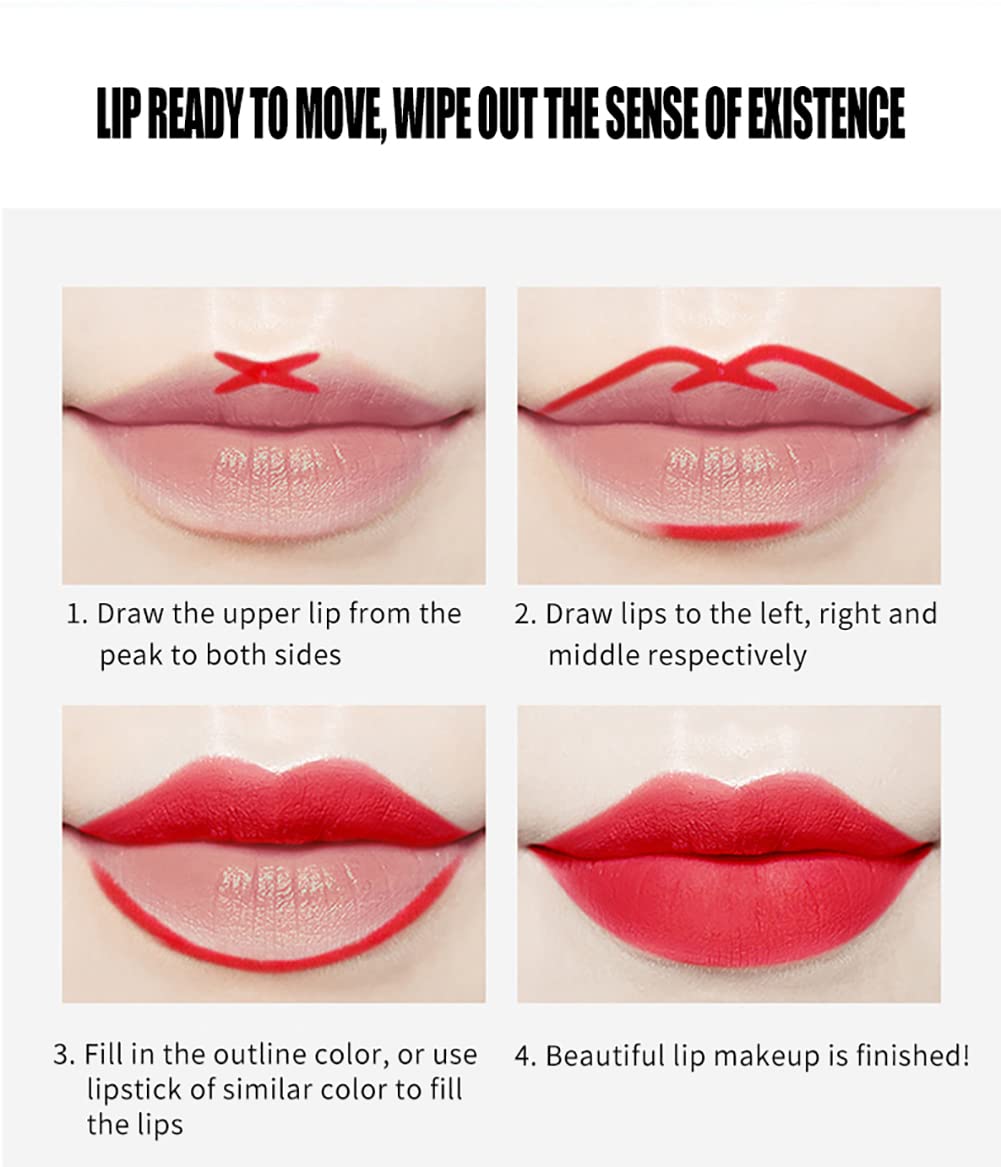 LIP READY TO MOVE, WIPE OUT THE SENSE OF EXISTENCE

1. Draw the upper lip from the peak to both sides

2. Draw lips to the left, right and middle respectively

3. Fill in the outline color, or use lipstick of similar color to fill the lips

4. Beautiful lip makeup is finished!