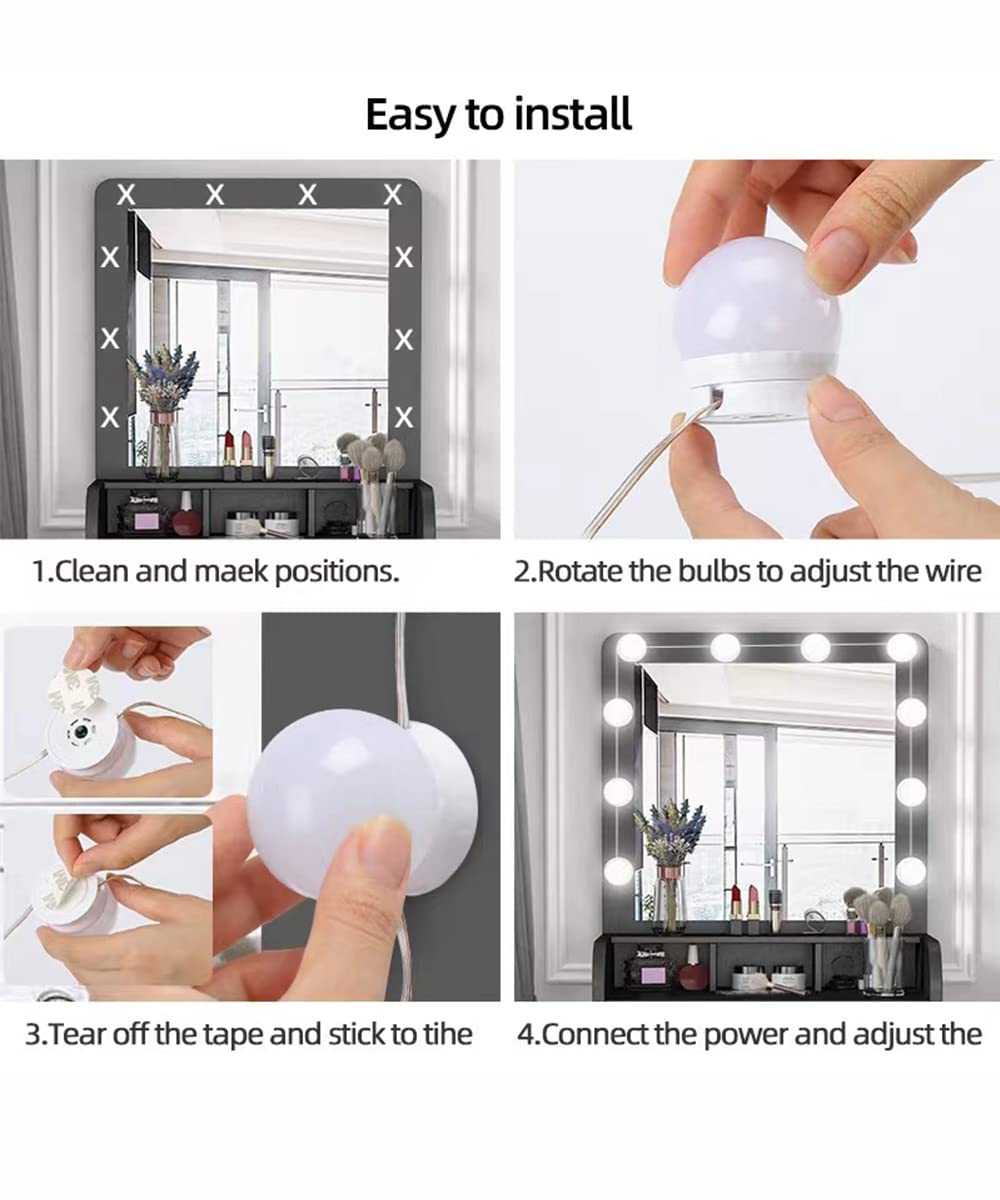 Easy to install

X X X X
X X
X X
X X

1.Clean and maek positions.

2.Rotate the bulbs to adjust the wire

3.Tear off the tape and stick to tihe

4.Connect the power and adjust the