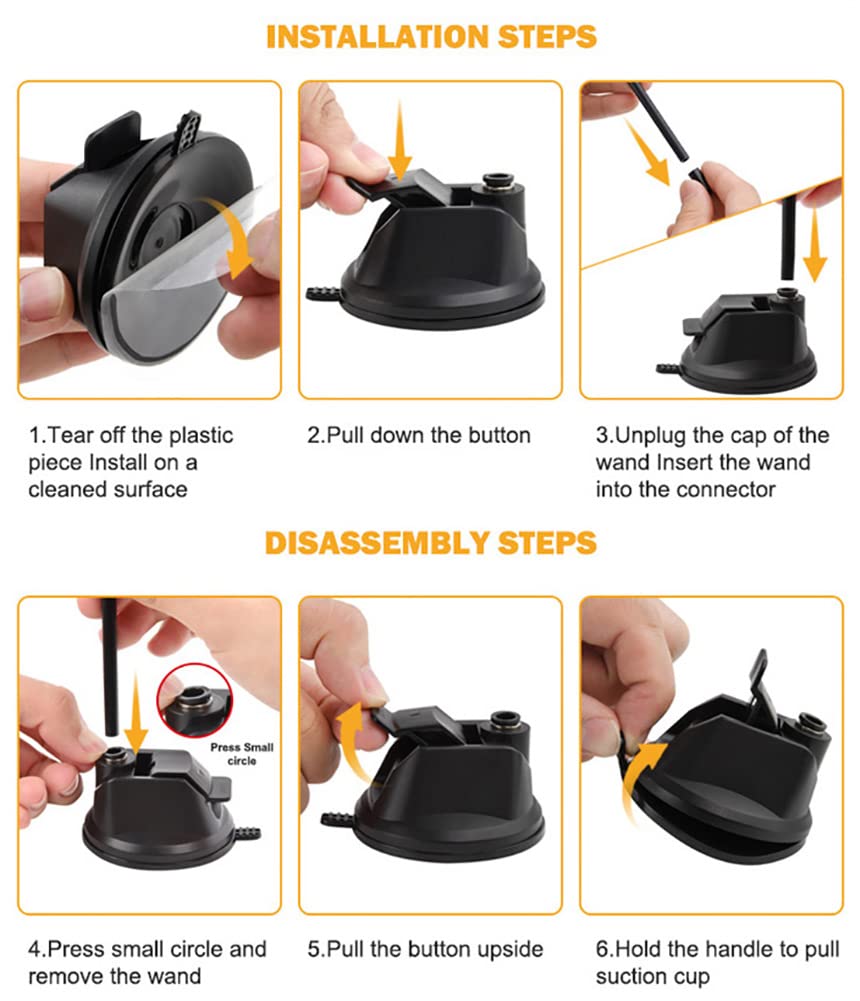 INSTALLATION STEPS

1.Tear off the plastic piece Install on a cleaned surface

2.Pull down the button

3.Unplug the cap of the wand Insert the wand into the connector

DISASSEMBLY STEPS

Press Small circle

4.Press small circle and remove the wand

5.Pull the button upside

6.Hold the handle to pull suction cup