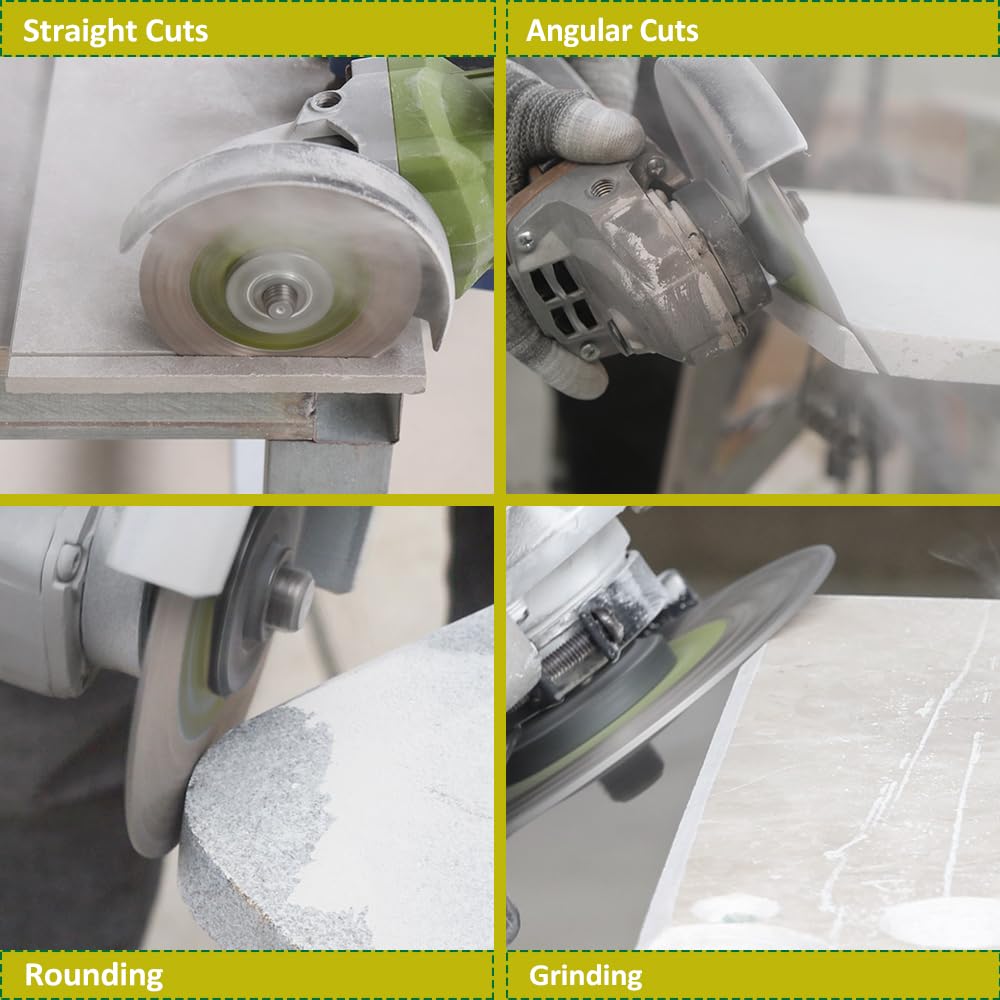 Straight Cuts

Angular Cuts

Rounding

Grinding