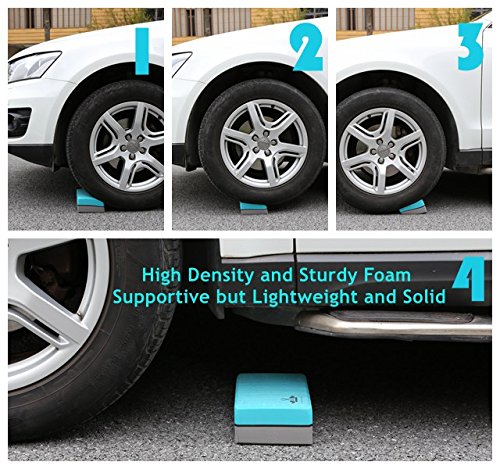 1

2

3

High Density and Sturdy Foam
Supportive but Lightweight and Solid

4