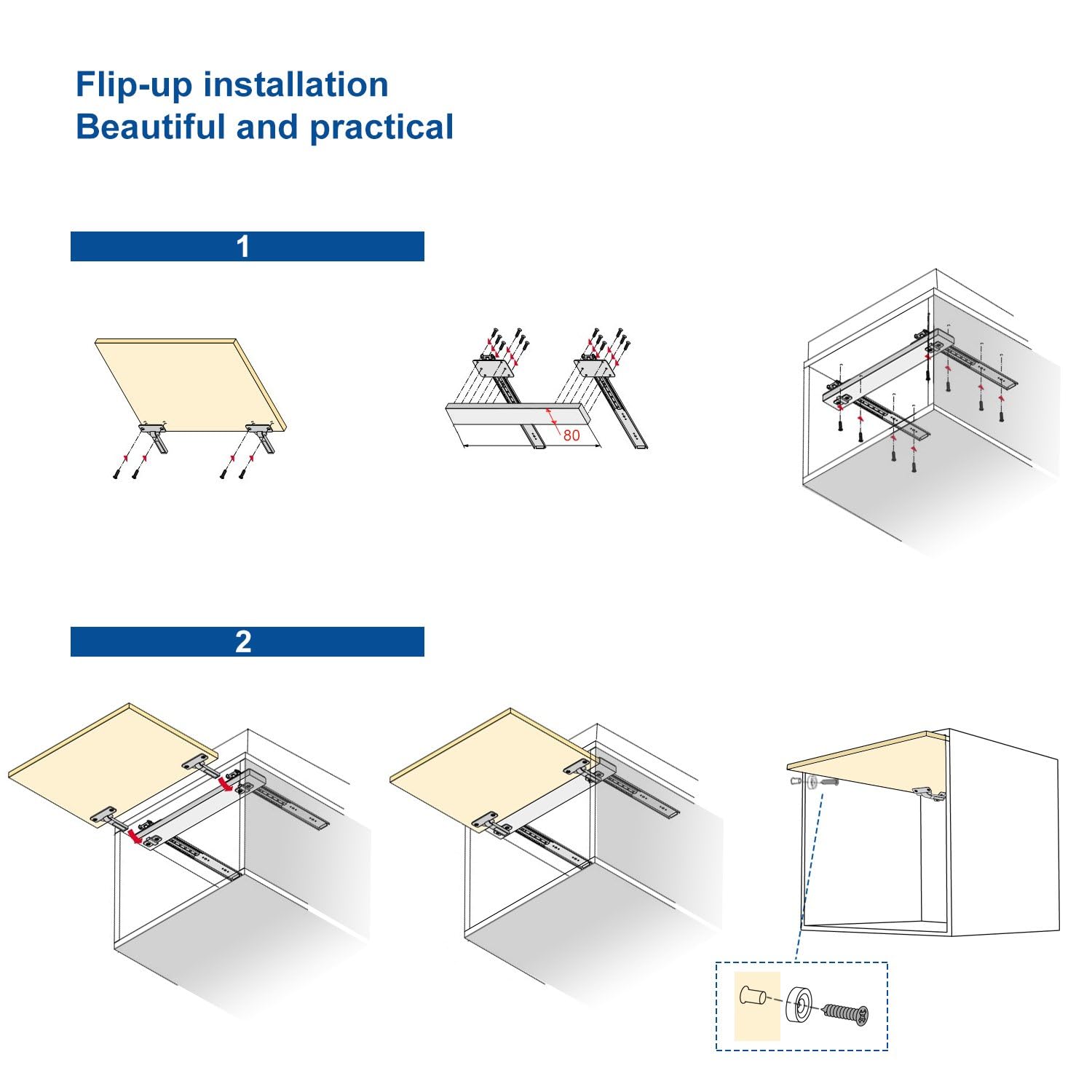 Flip-up installation
Beautiful and practical

1

80

2