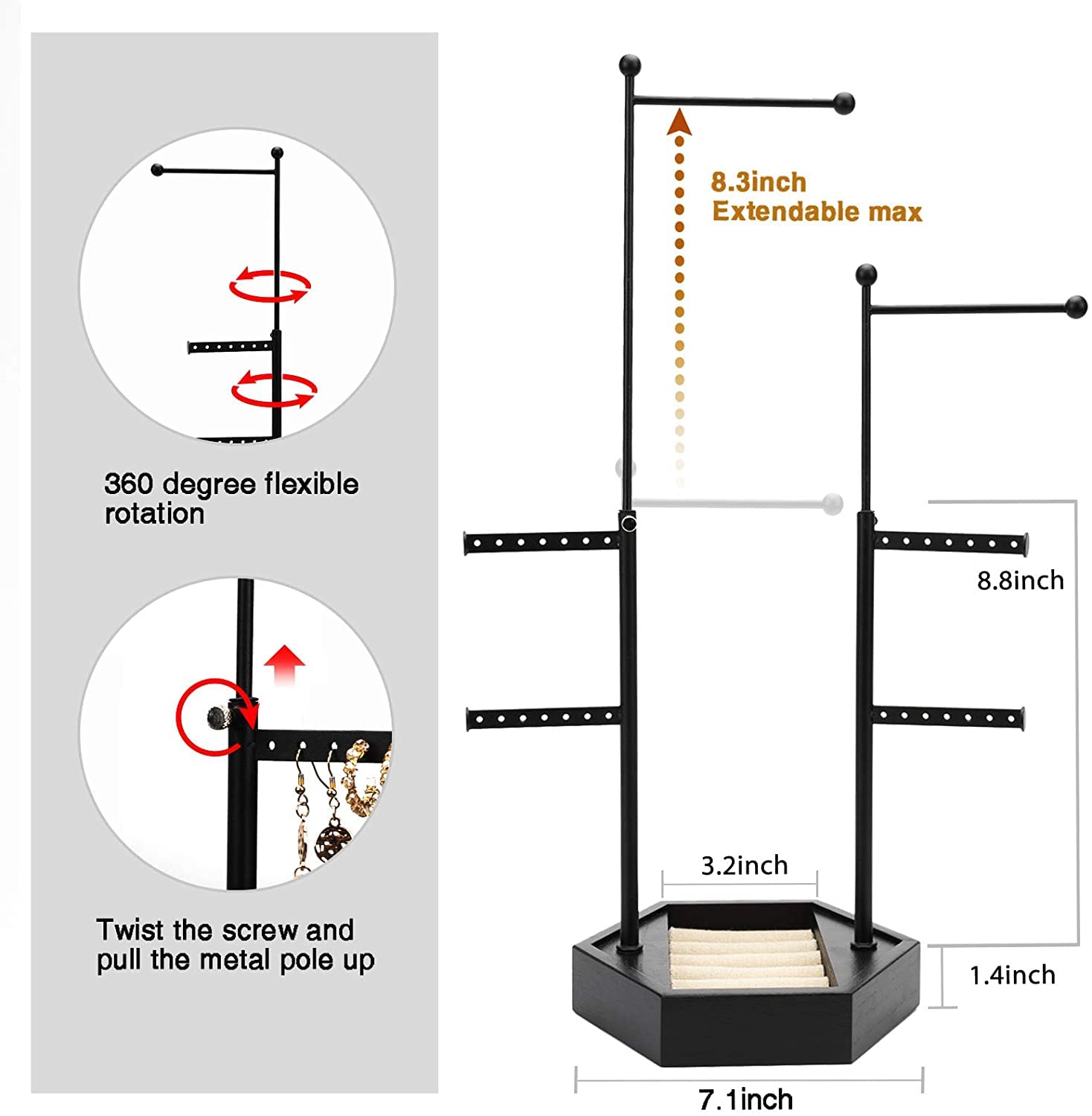 360 degree flexible rotation

Twist the screw and pull the metal pole up

8.3inch
Extendable max

8.8inch

3.2inch

1.4inch

7.1inch