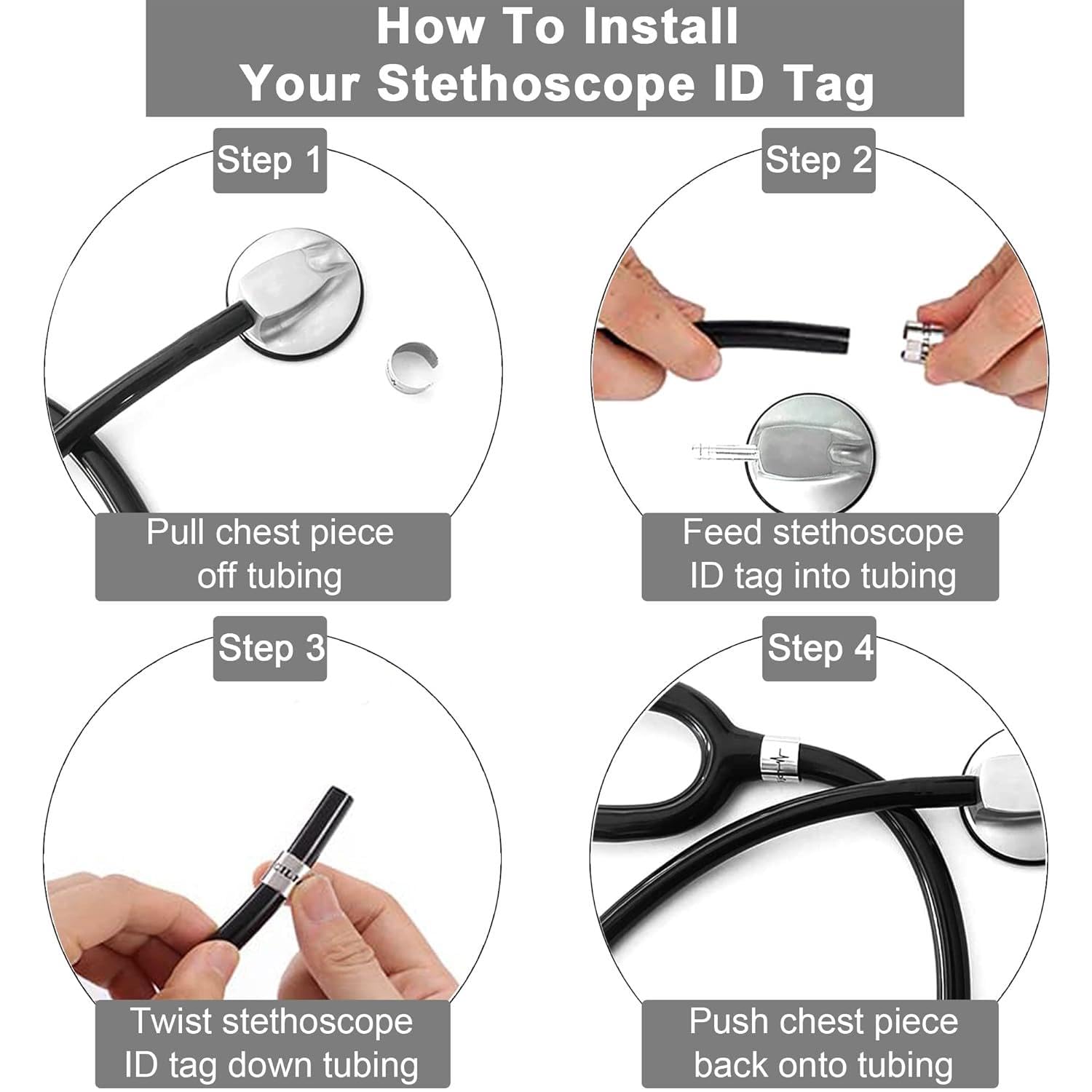 How To Install
Your Stethoscope ID Tag

Step 1

Pull chest piece off tubing

Step 2

Feed stethoscope ID tag into tubing

Step 3

Twist stethoscope ID tag down tubing

Step 4

Push chest piece back onto tubing