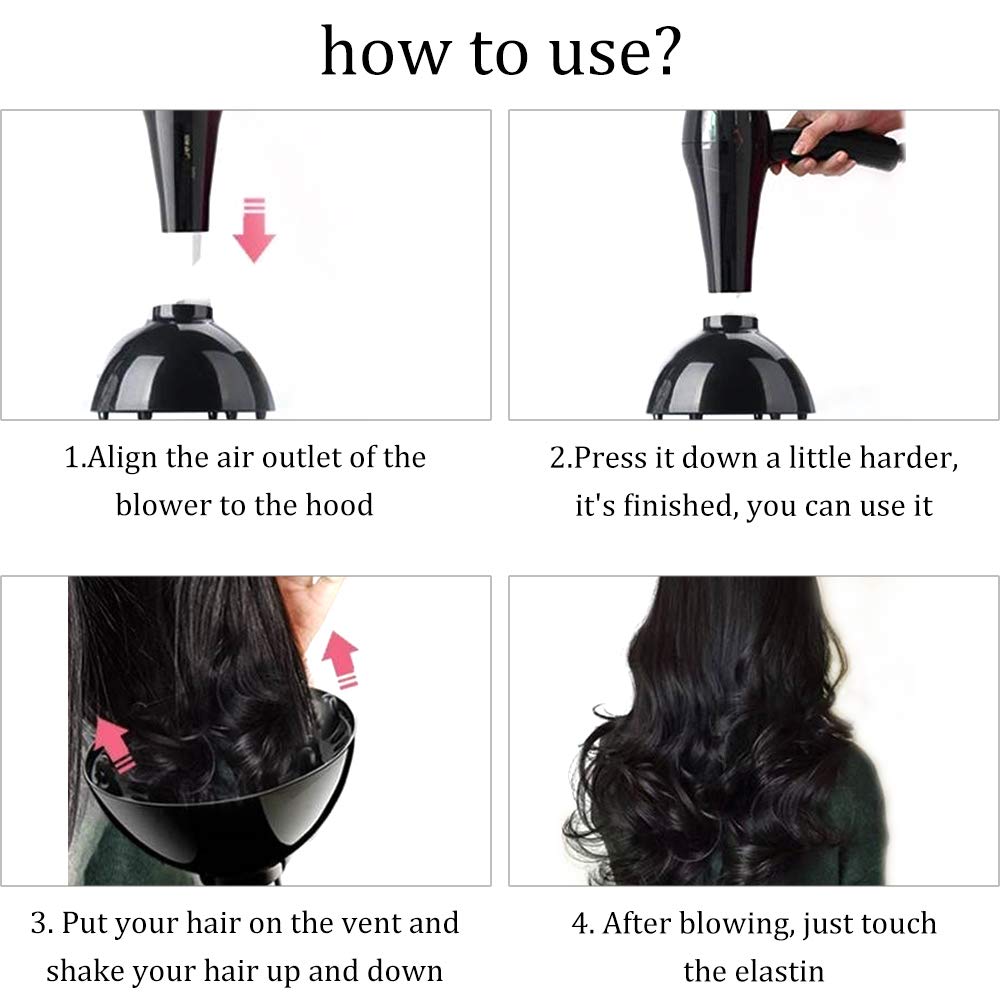 how to use?

1.Align the air outlet of the blower to the hood

2.Press it down a little harder, it's finished, you can use it

3. Put your hair on the vent and shake your hair up and down

4. After blowing, just touch the elastin