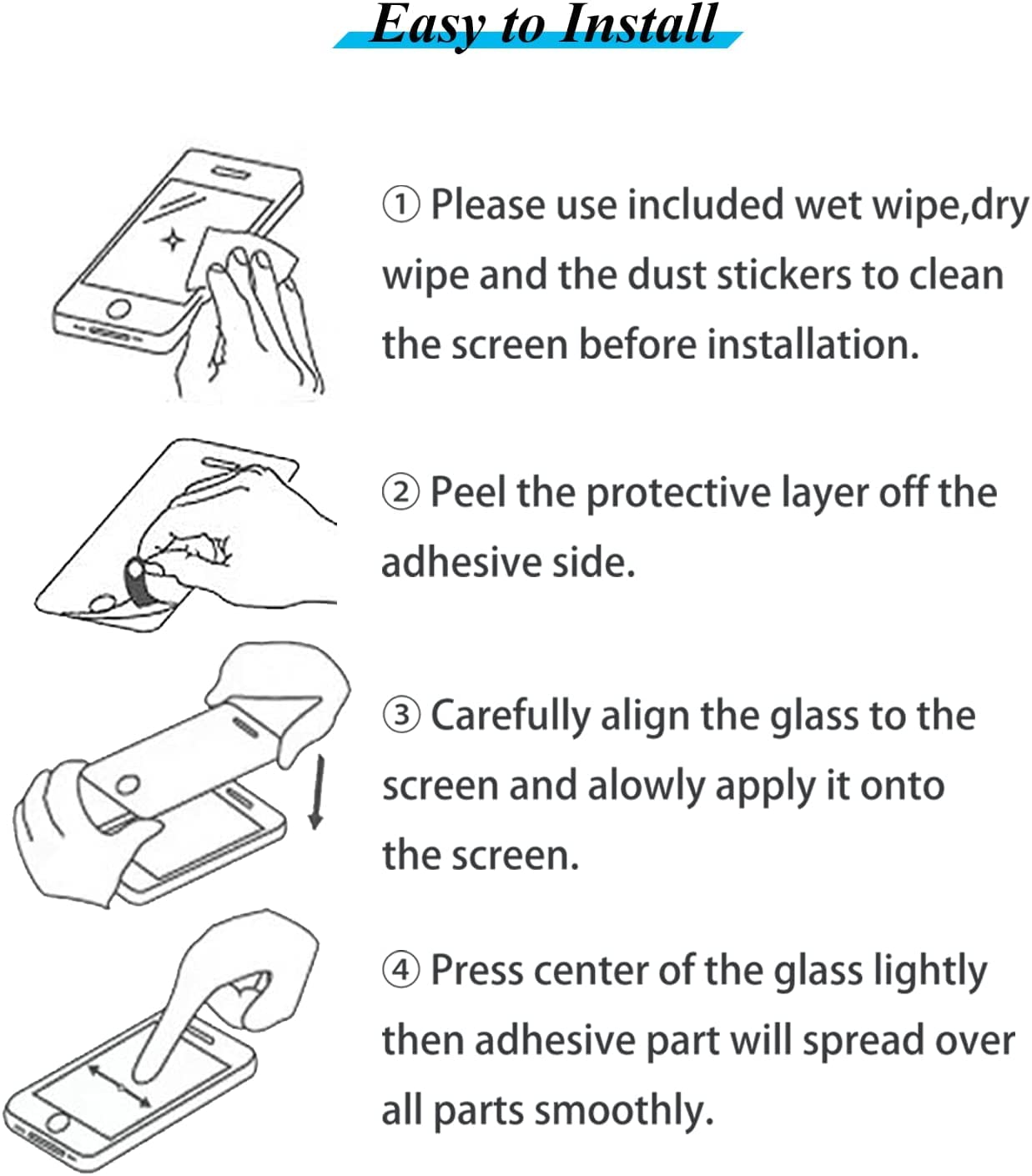 Easy to Install

① Please use included wet wipe,dry wipe and the dust stickers to clean the screen before installation.

② Peel the protective layer off the adhesive side.

③ Carefully align the glass to the screen and alowly apply it onto the screen.

④ Press center of the glass lightly then adhesive part will spread over all parts smoothly.