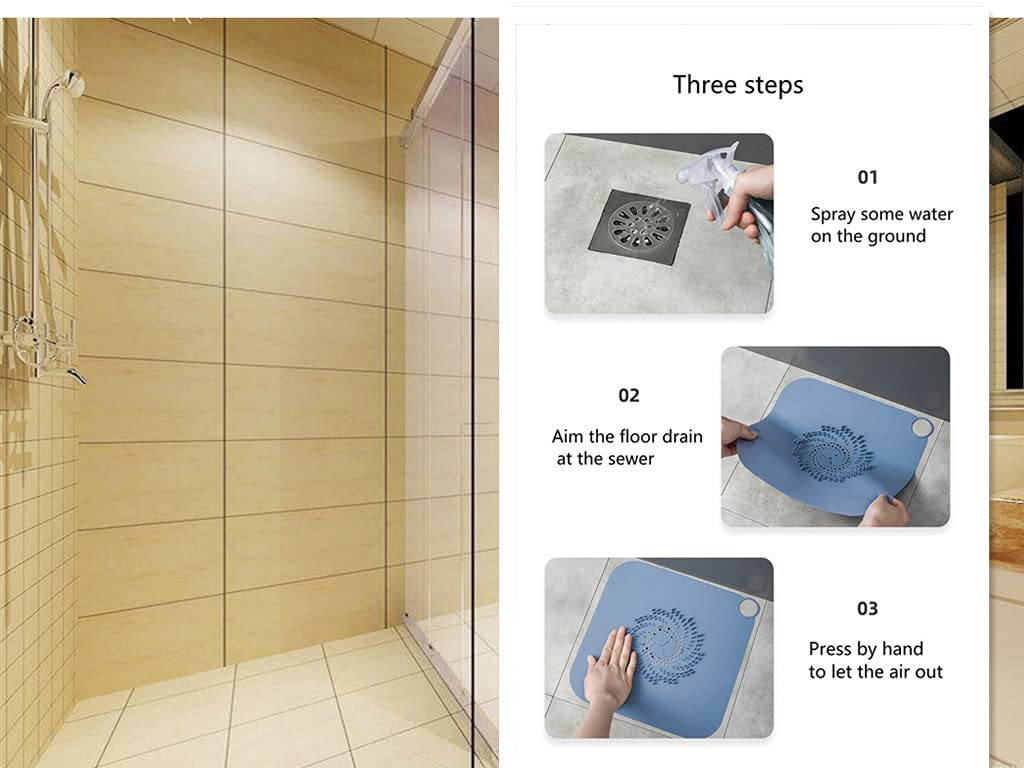 Three steps

01
Spray some water on the ground

02
Aim the floor drain at the sewer

03
Press by hand to let the air out