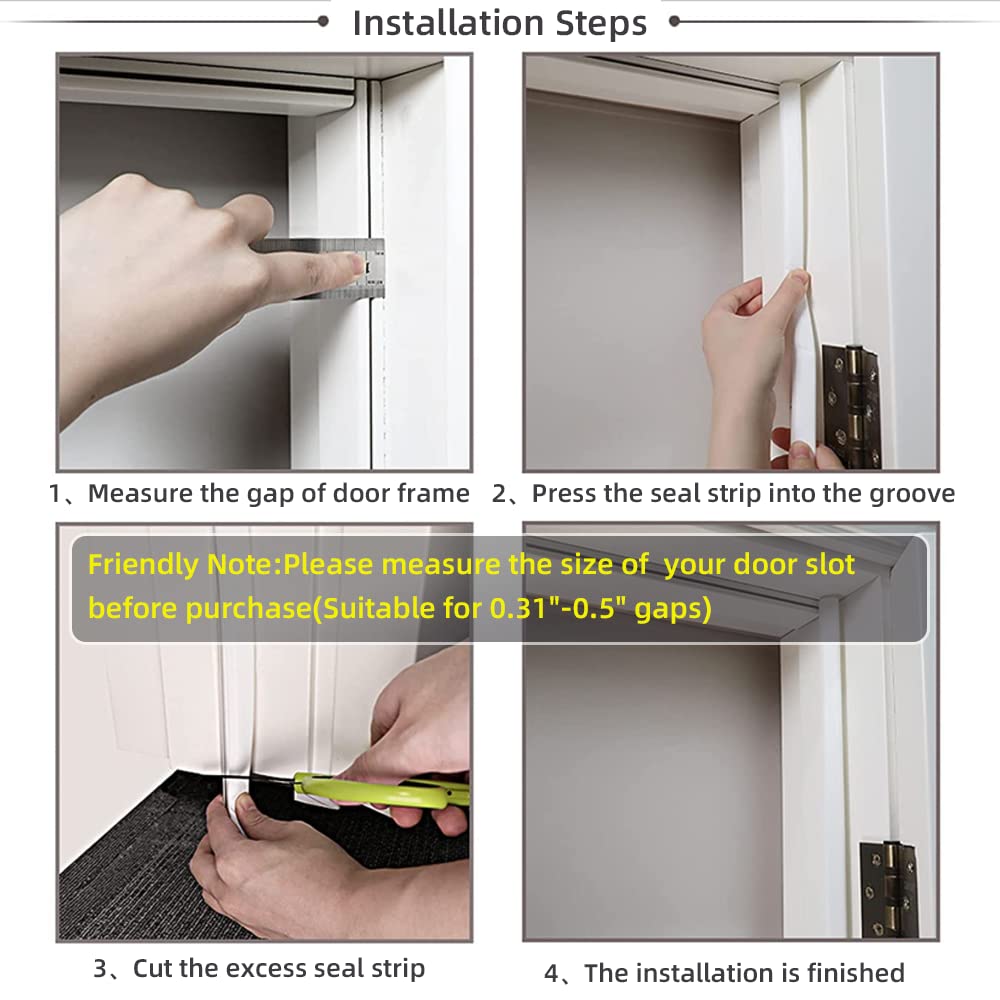 Installation Steps

1、Measure the gap of door frame

2、Press the seal strip into the groove

Friendly Note:Please measure the size of your door slot before purchase(Suitable for 0.31"-0.5" gaps)

3、Cut the excess seal strip

4、The installation is finished